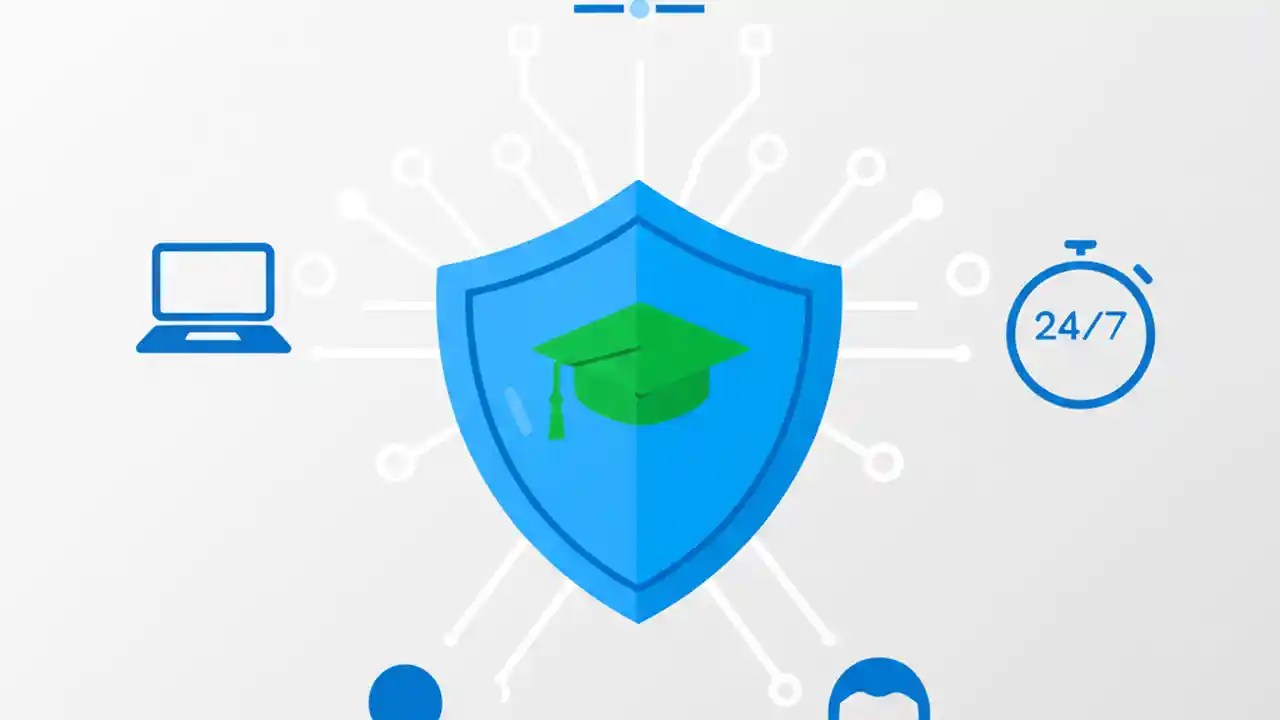 24/7