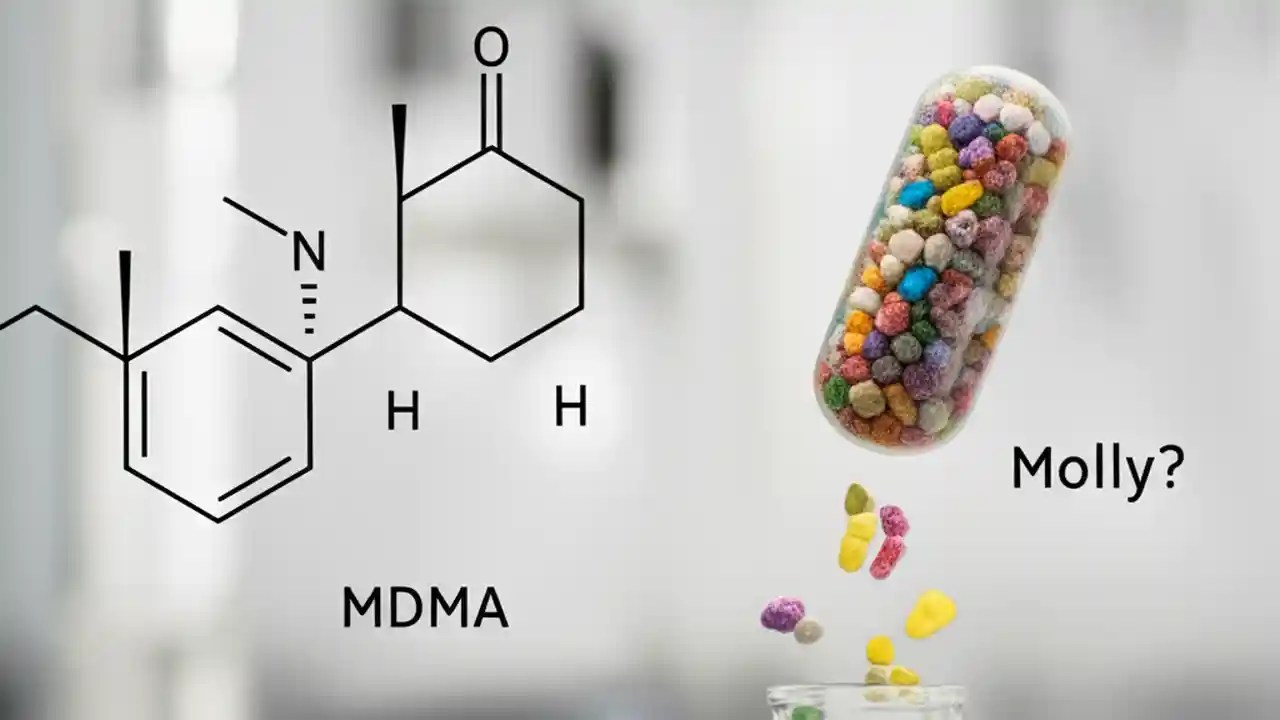 O

N

H

H

MDMA

Molly?