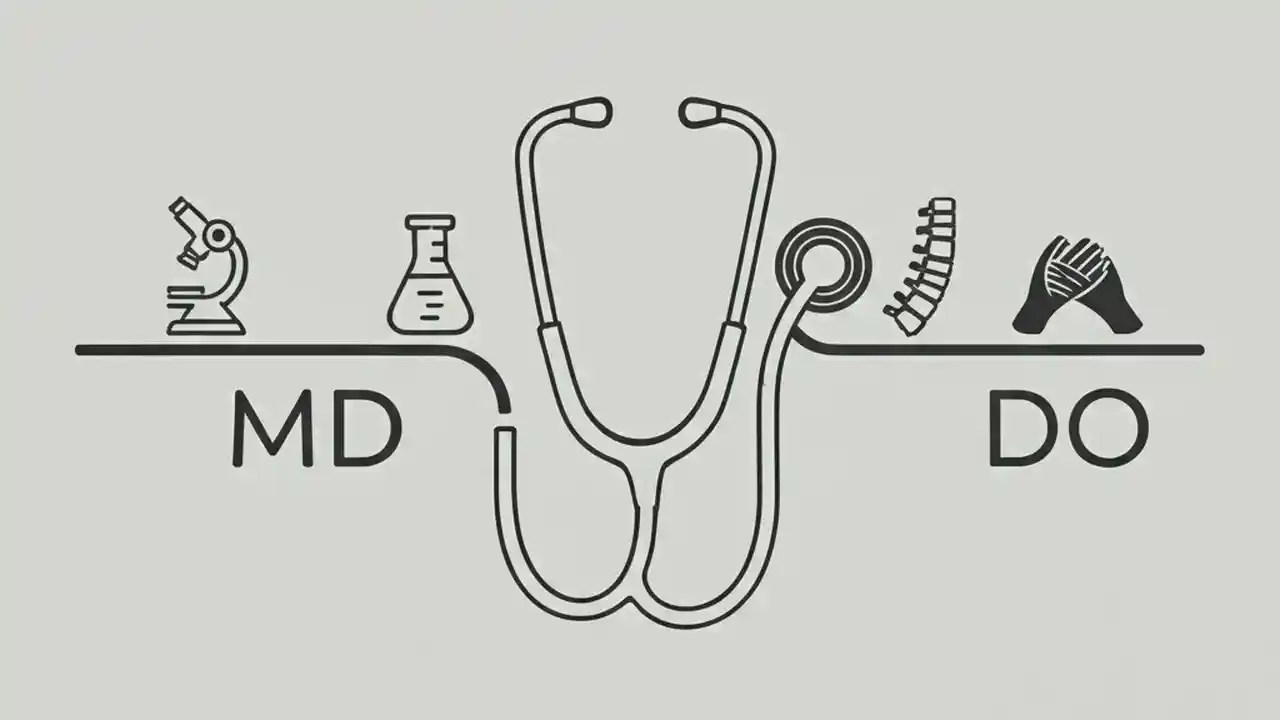 MD

DO