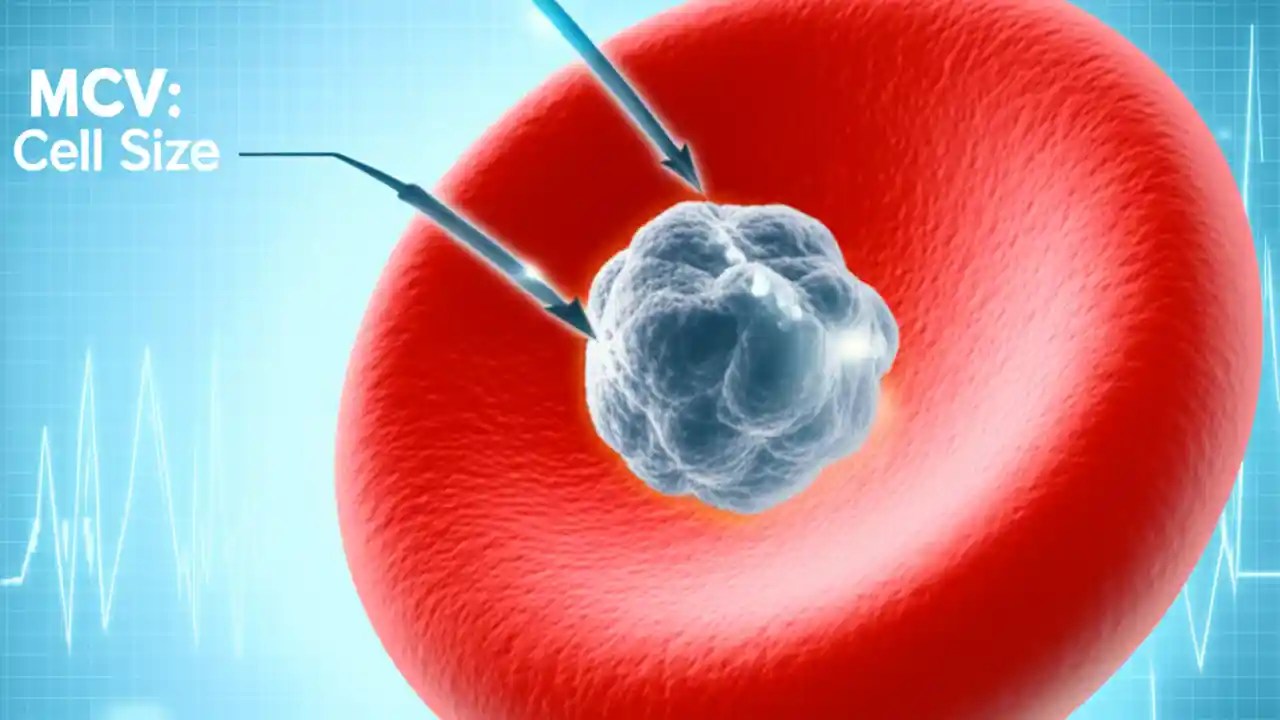 MCV:
Cell Size