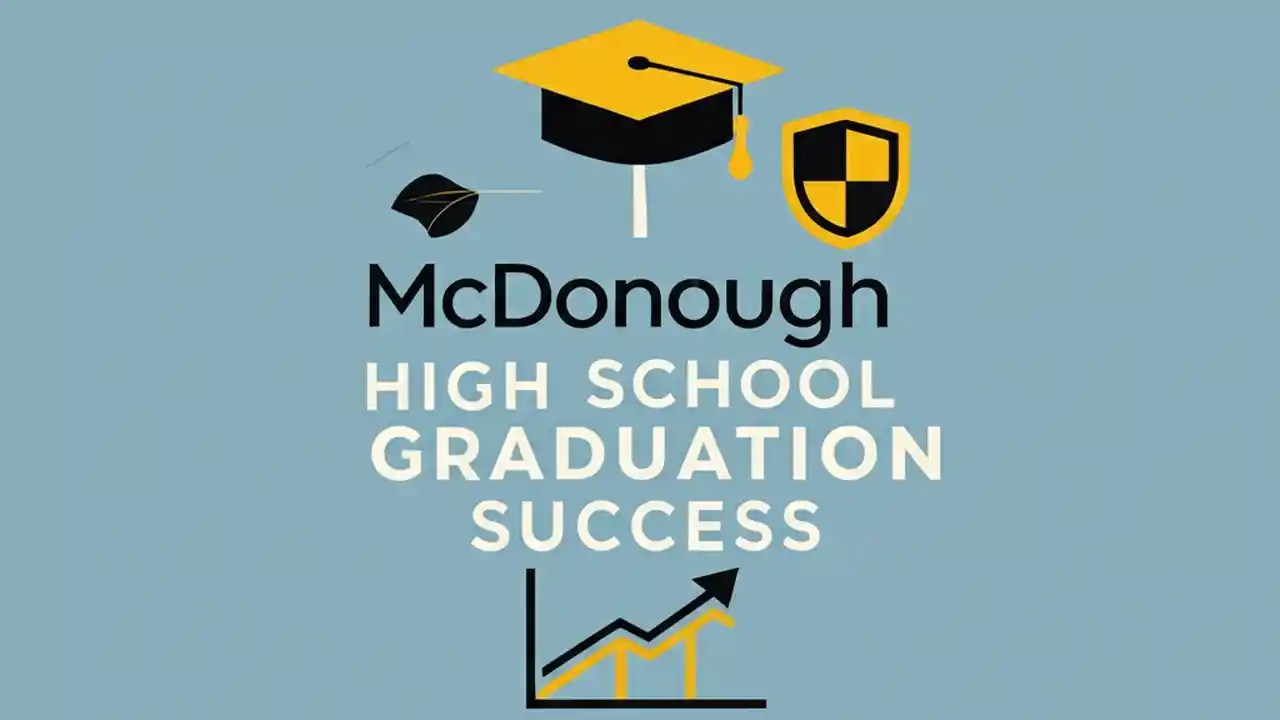 McDonough
HIGH SCHOOL
GRADUATION
SUCCESS