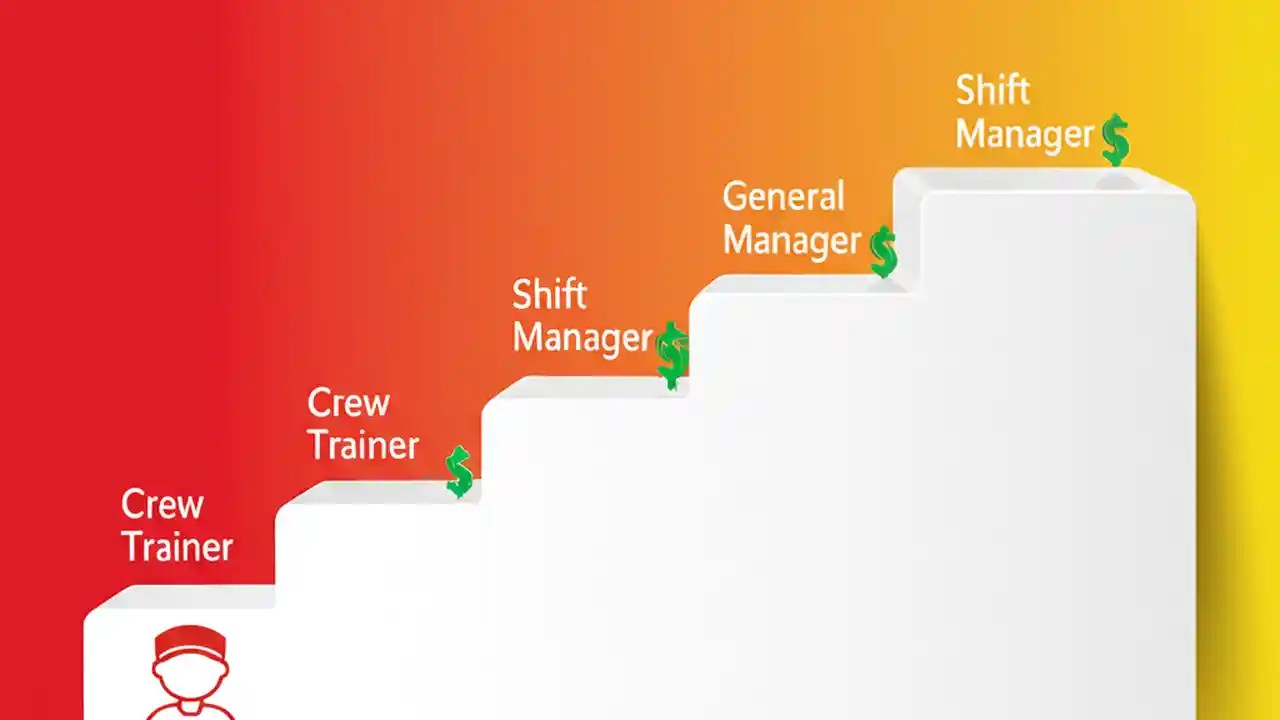 Crew Trainer

Crew Trainer $

Shift Manager $

General Manager $

Shift Manager $