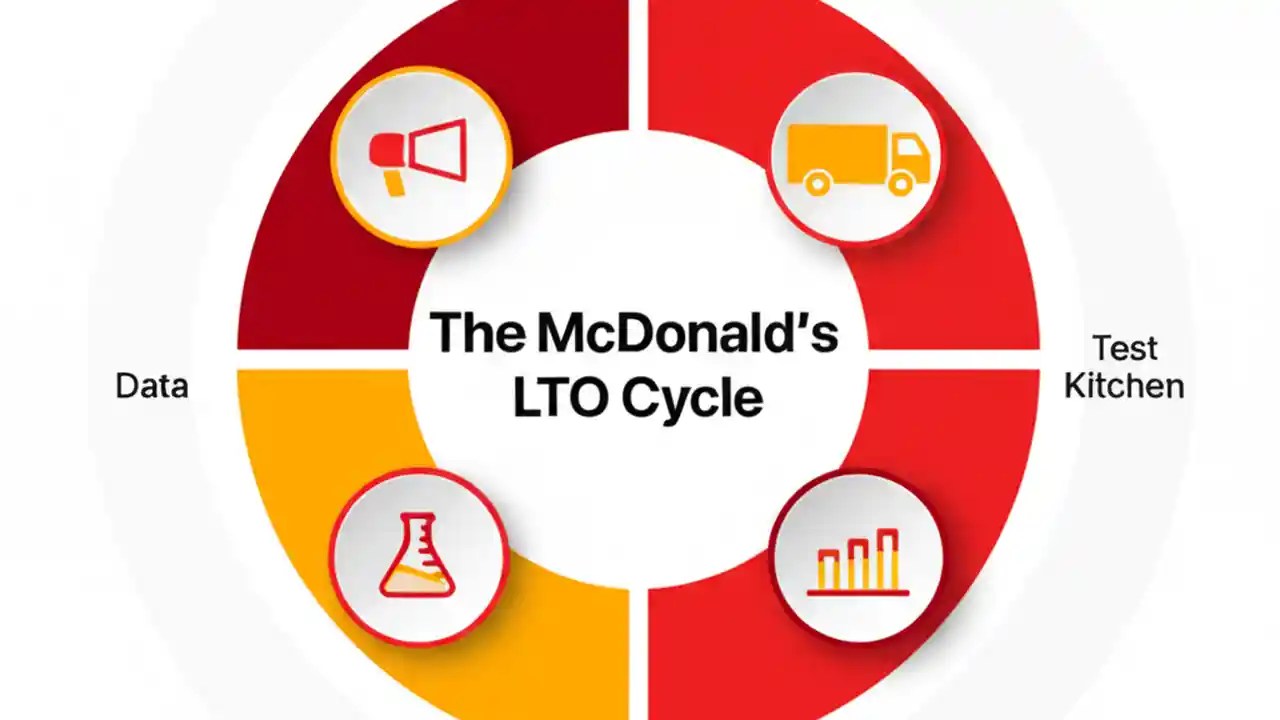 The McDonald's LTO Cycle

Data

Test Kitchen