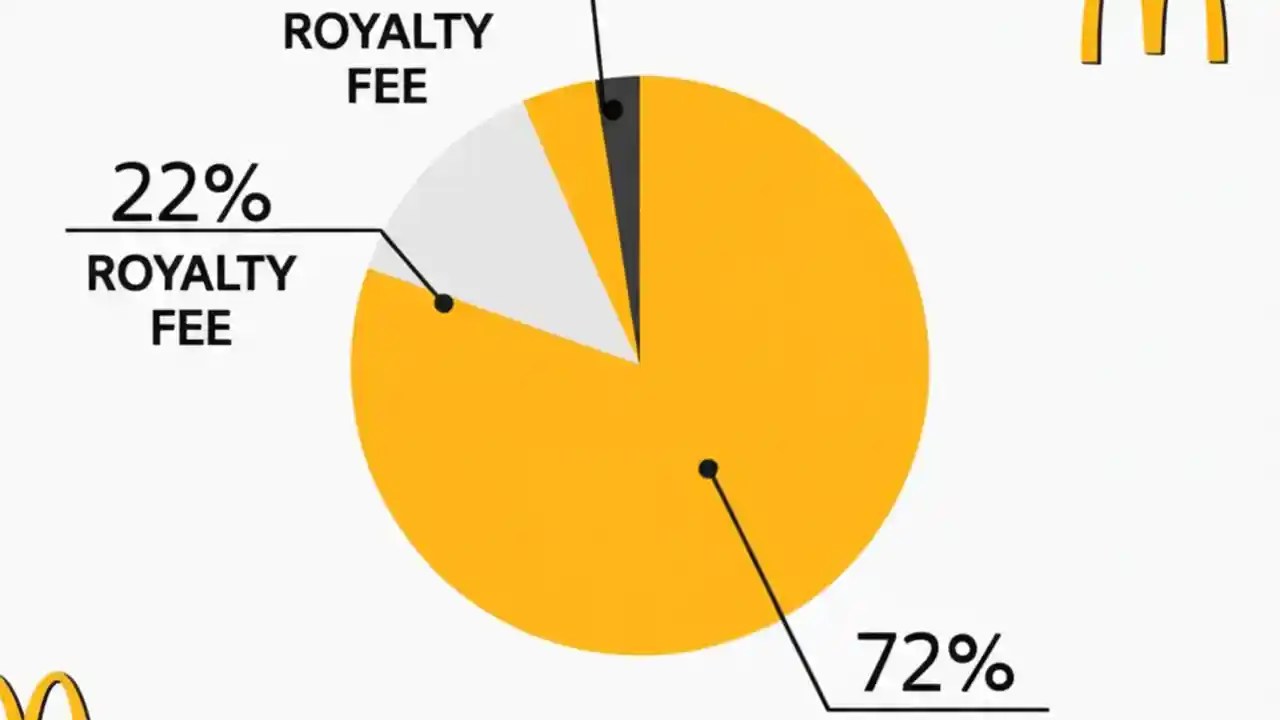 ROYALTY FEE

22%

ROYALTY FEE

72%