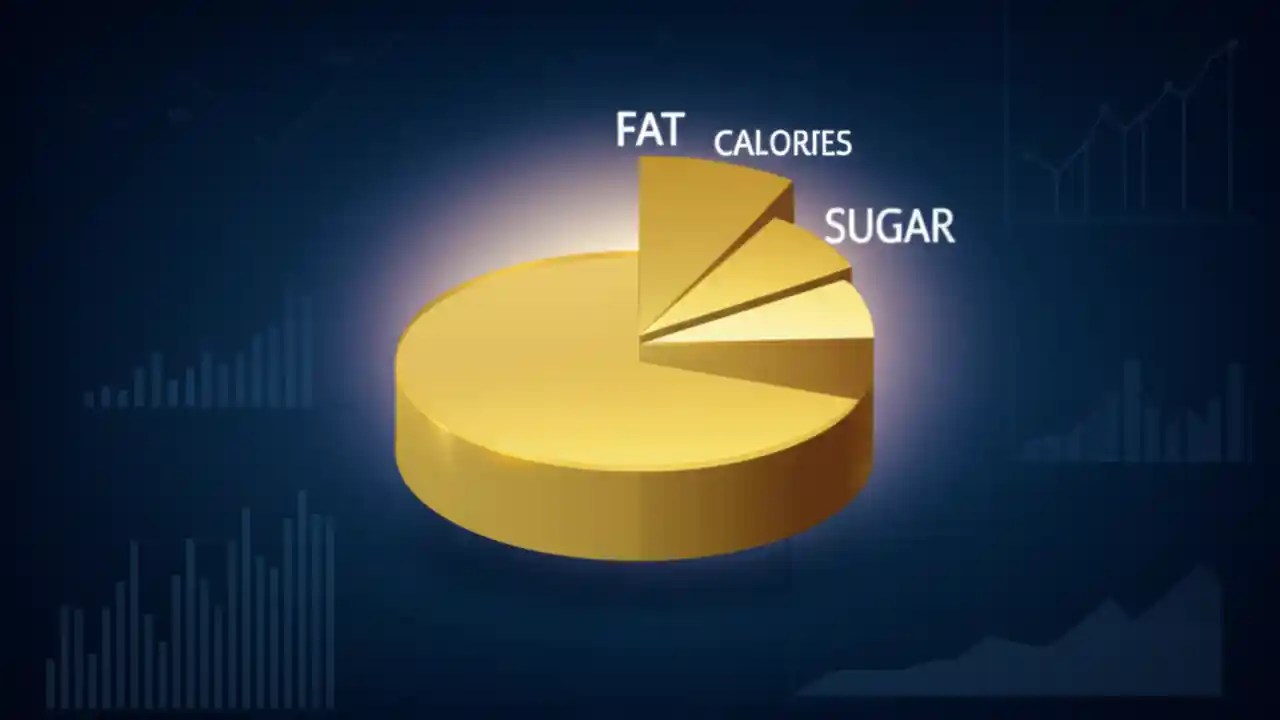 FAT
CALORIES
SUGAR