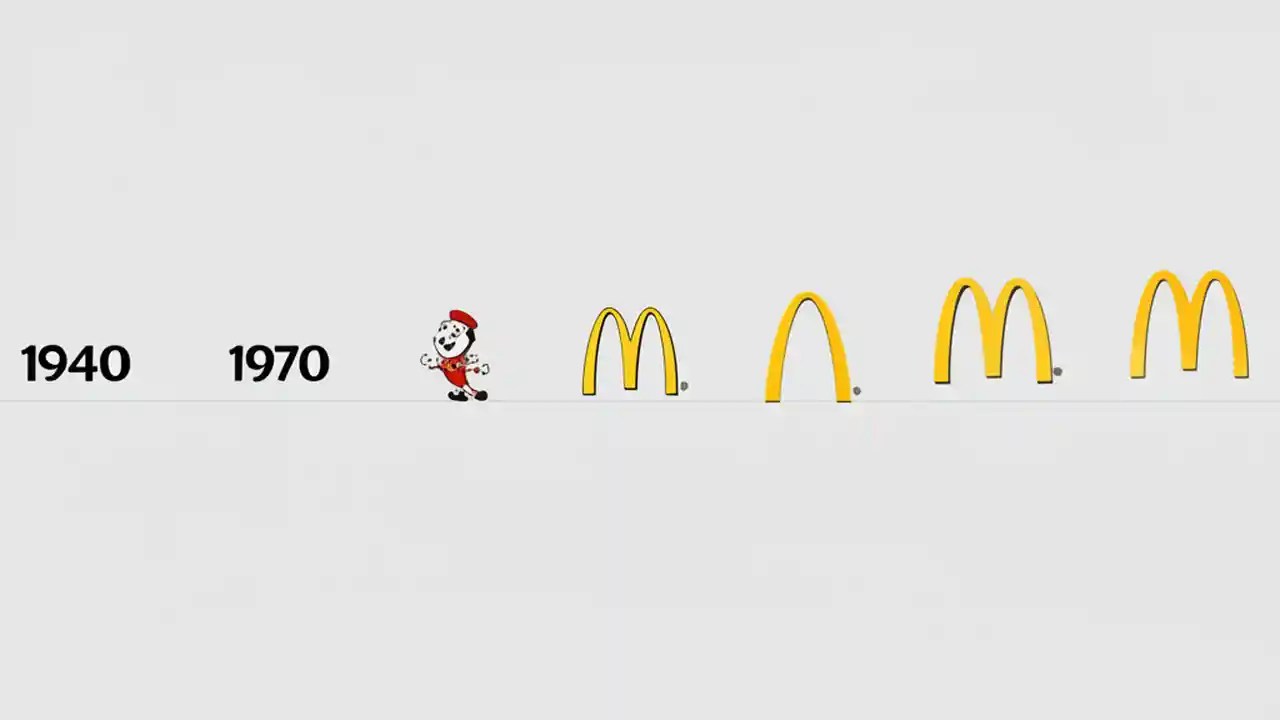 1940 1970