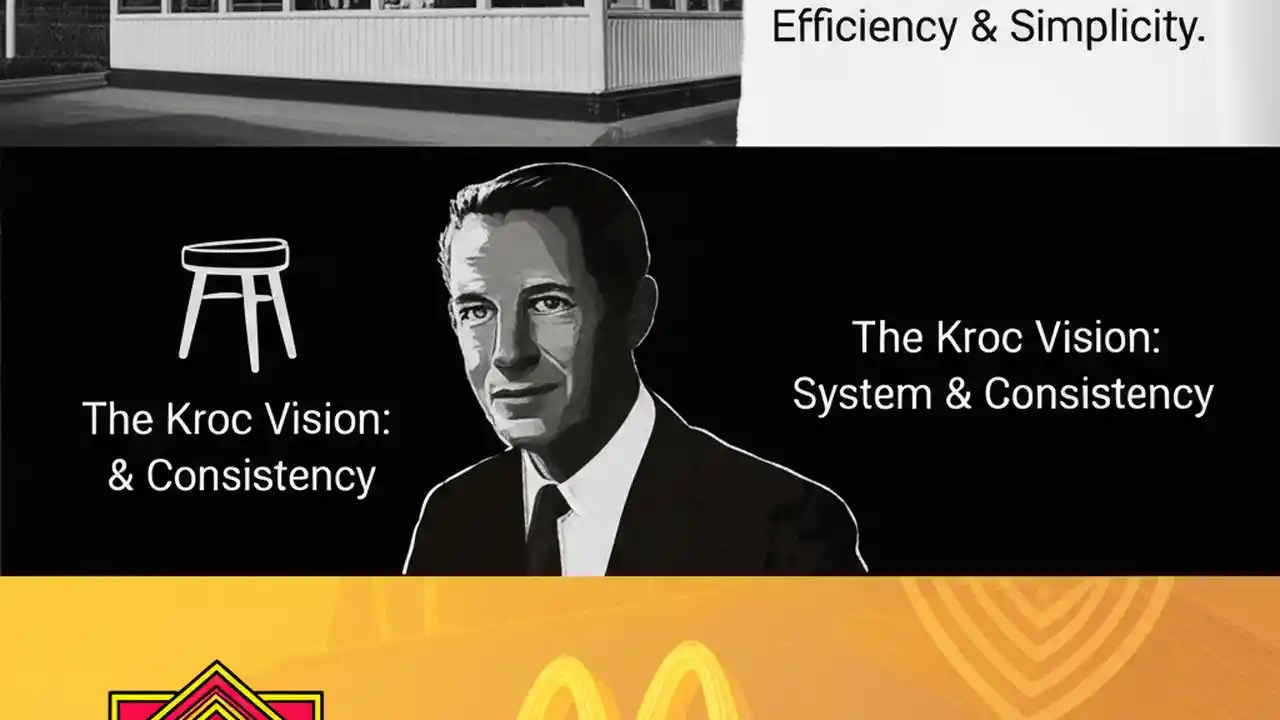 Efficiency & Simplicity.

The Kroc Vision:
& Consistency

The Kroc Vision:
System & Consistency