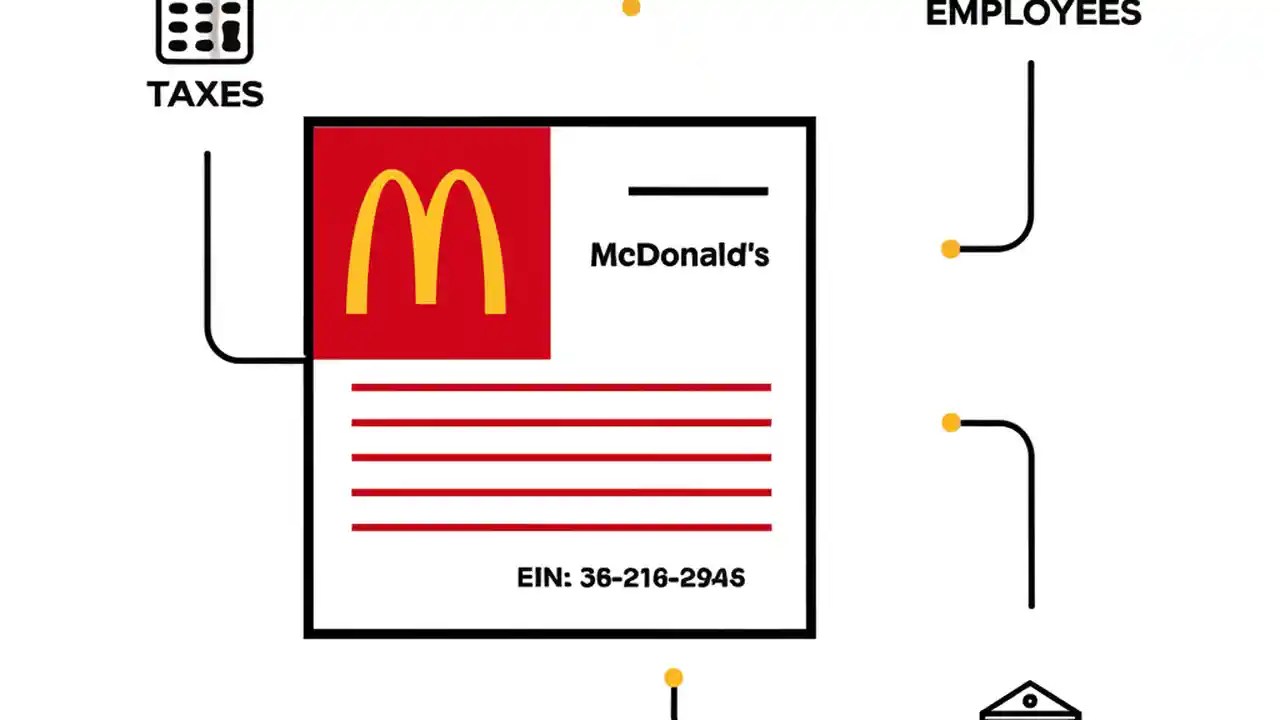 TAXES

EMPLOYEES

McDonald's

EIN: 36-216-294S