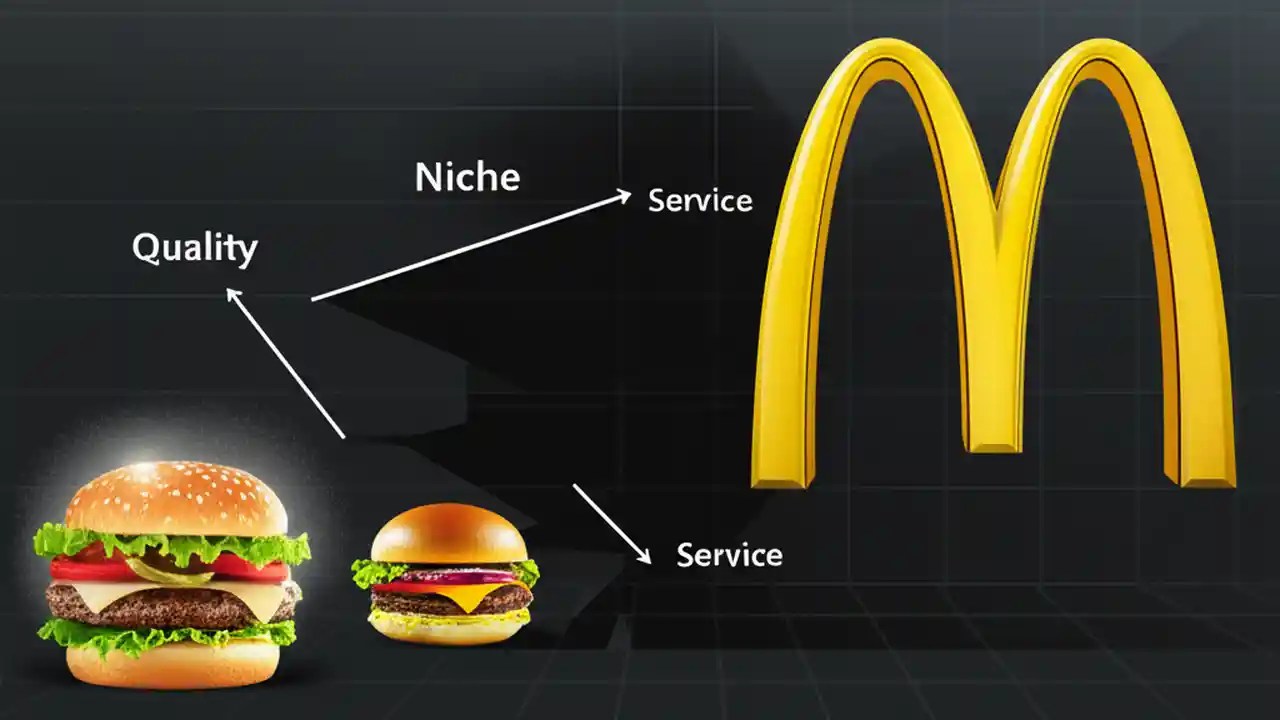 Niche

Quality

Service

Service