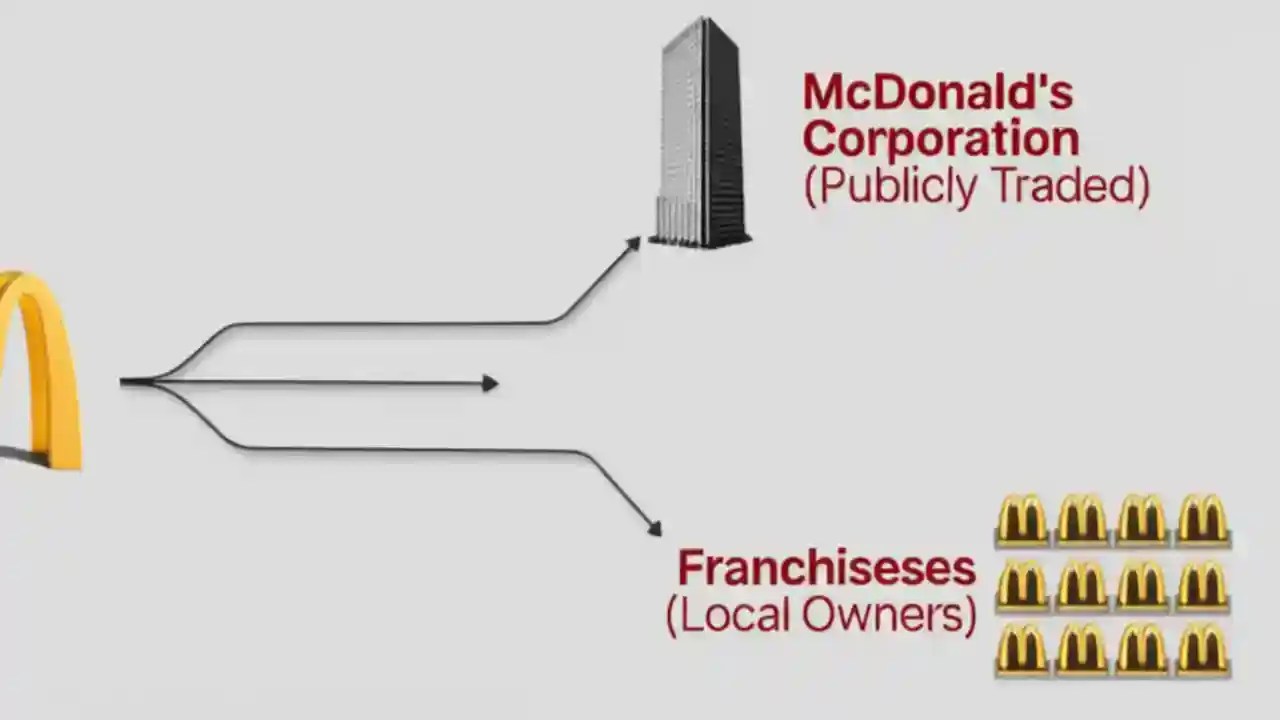 McDonald's Corporation
(Publicly Traded)

Franchiseses
(Local Owners)