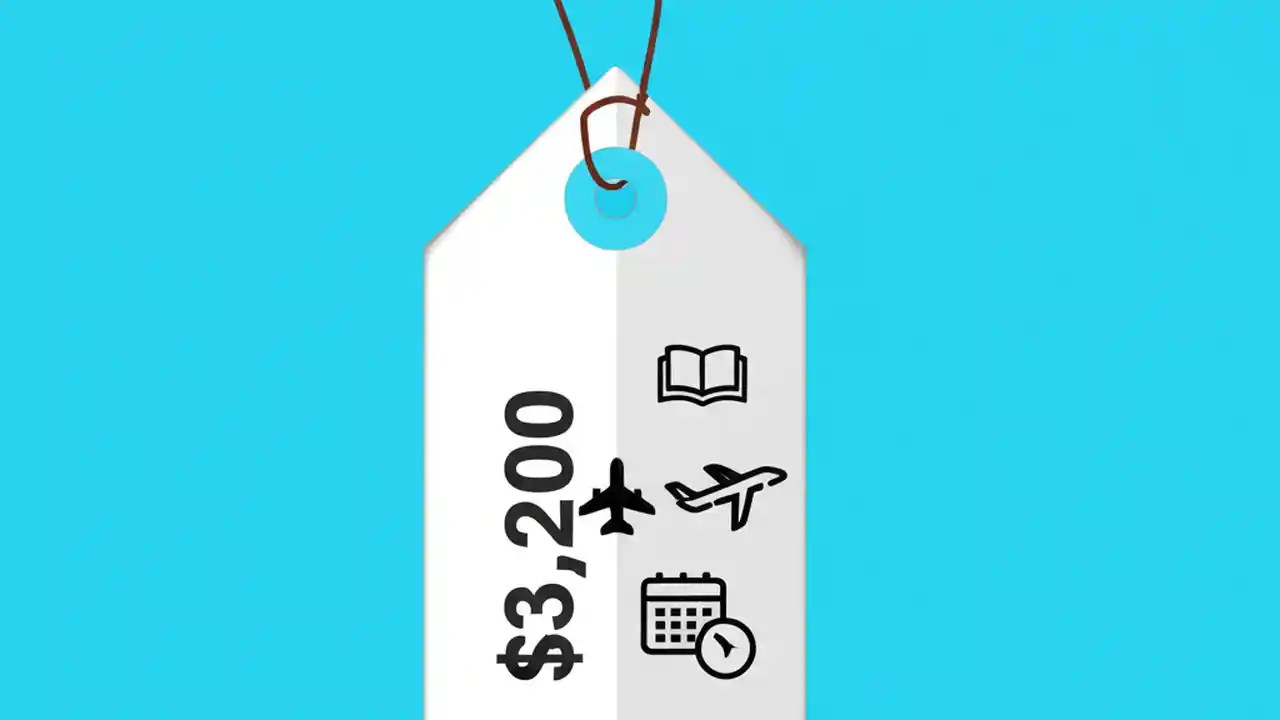 $3,200