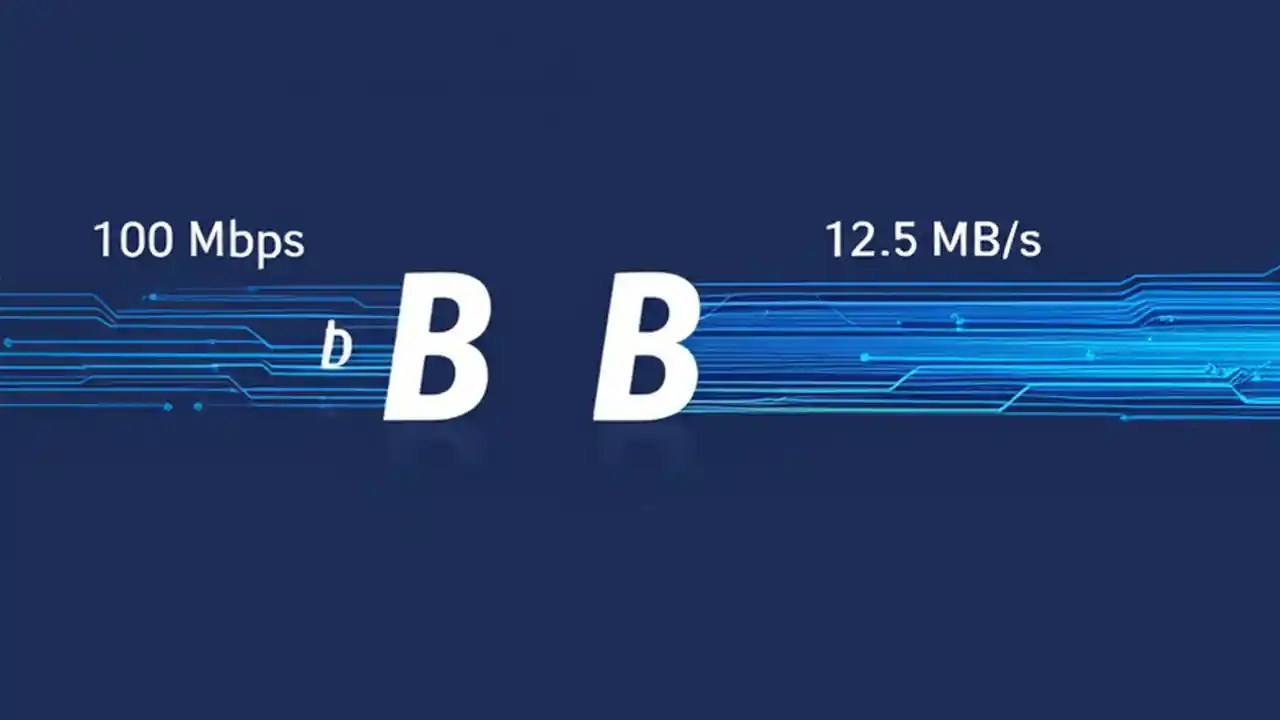 100 Mbps

12.5 MB/s

b B B