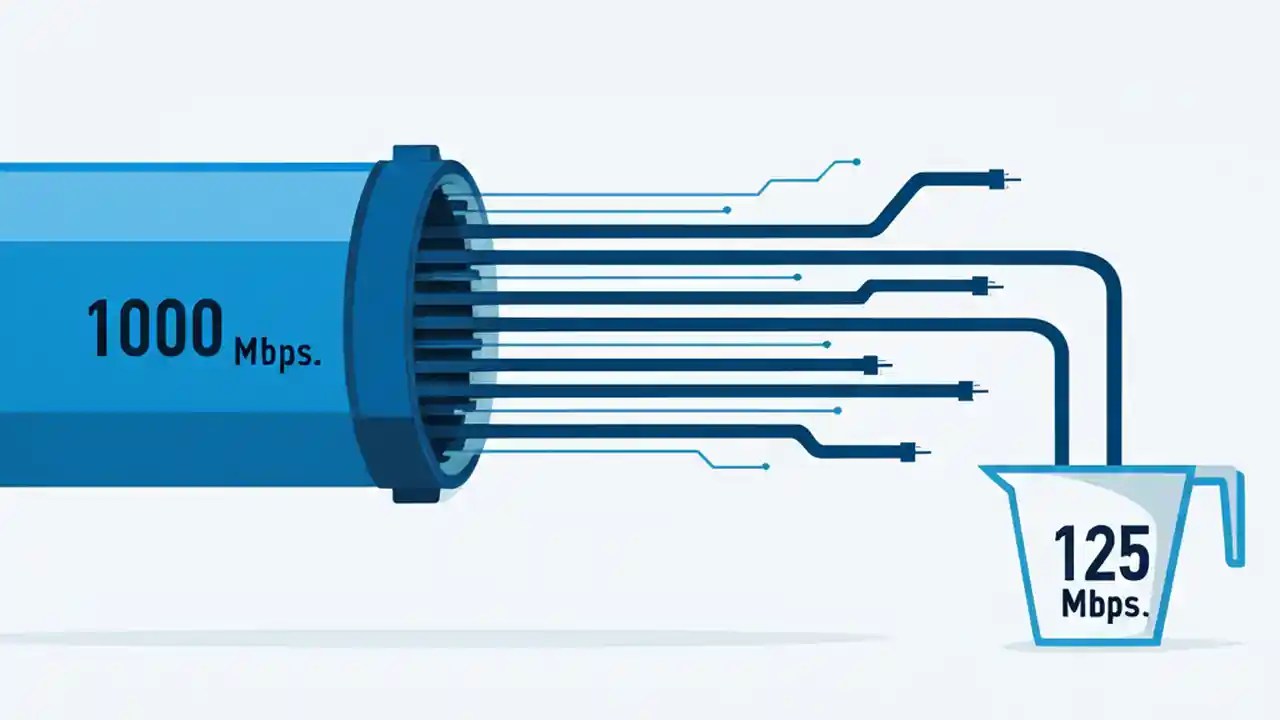 1000 Mbps.

125 Mbps.