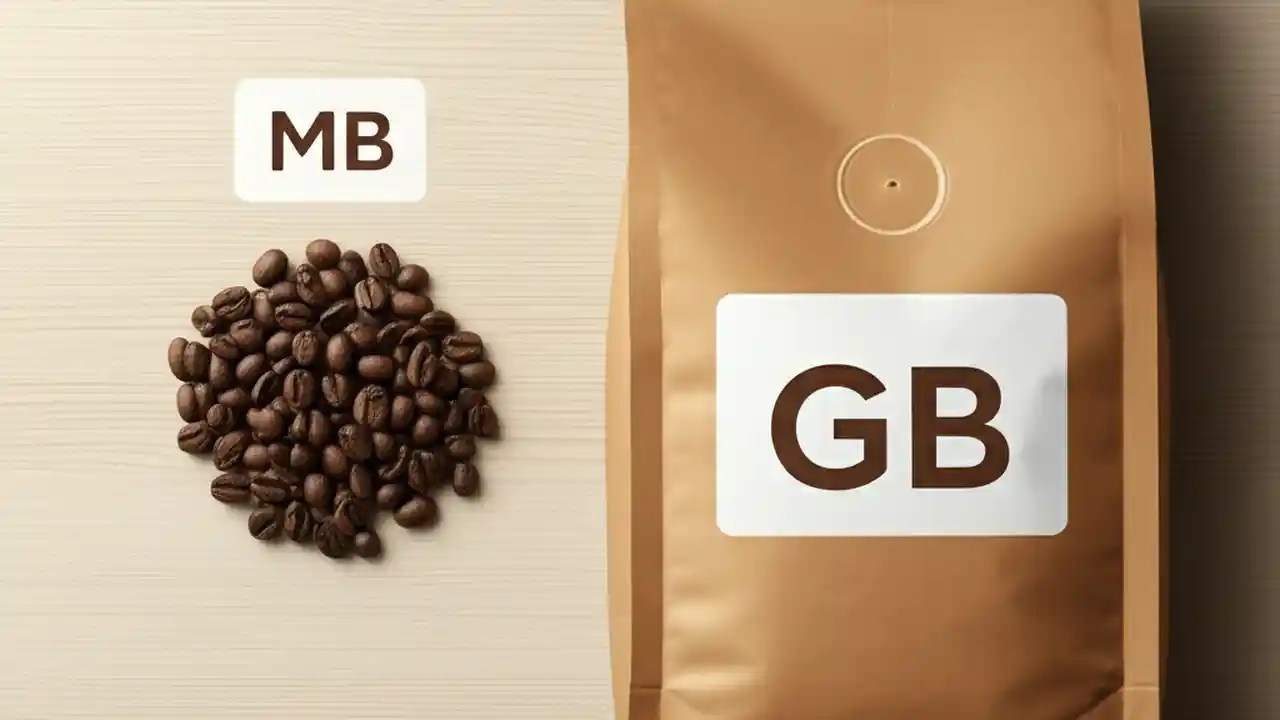 MB

GB