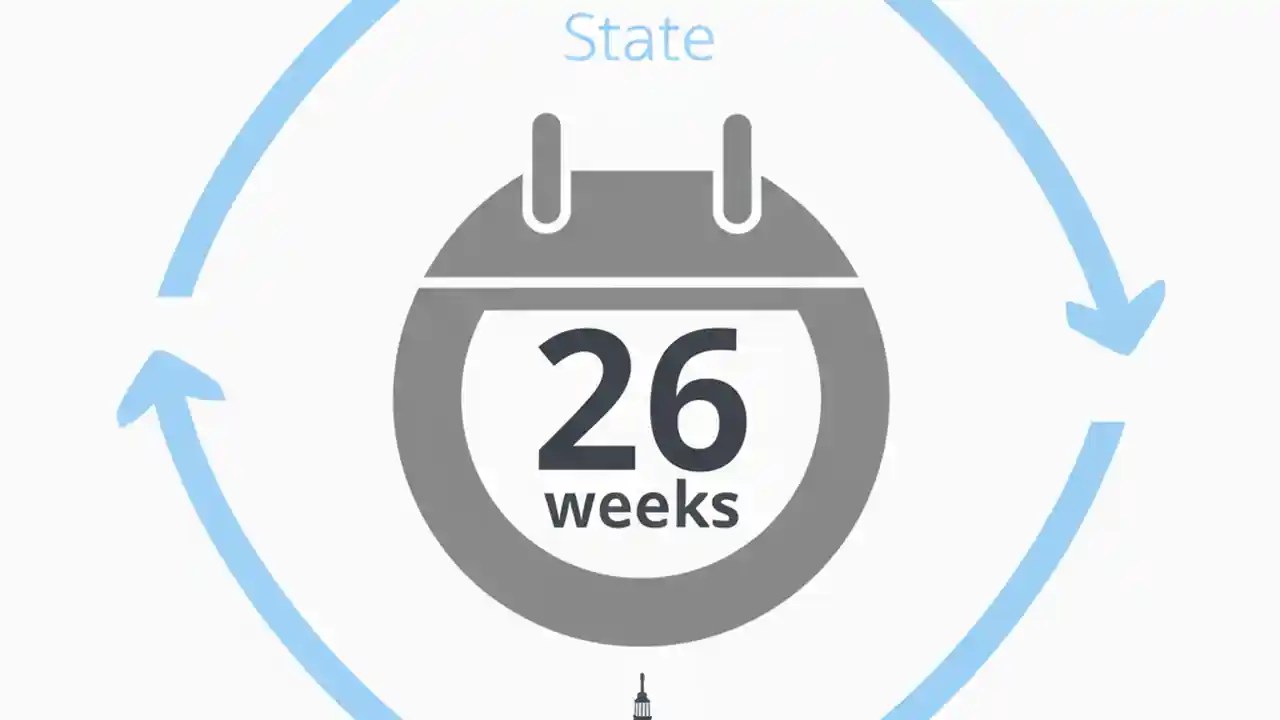 State

26
weeks