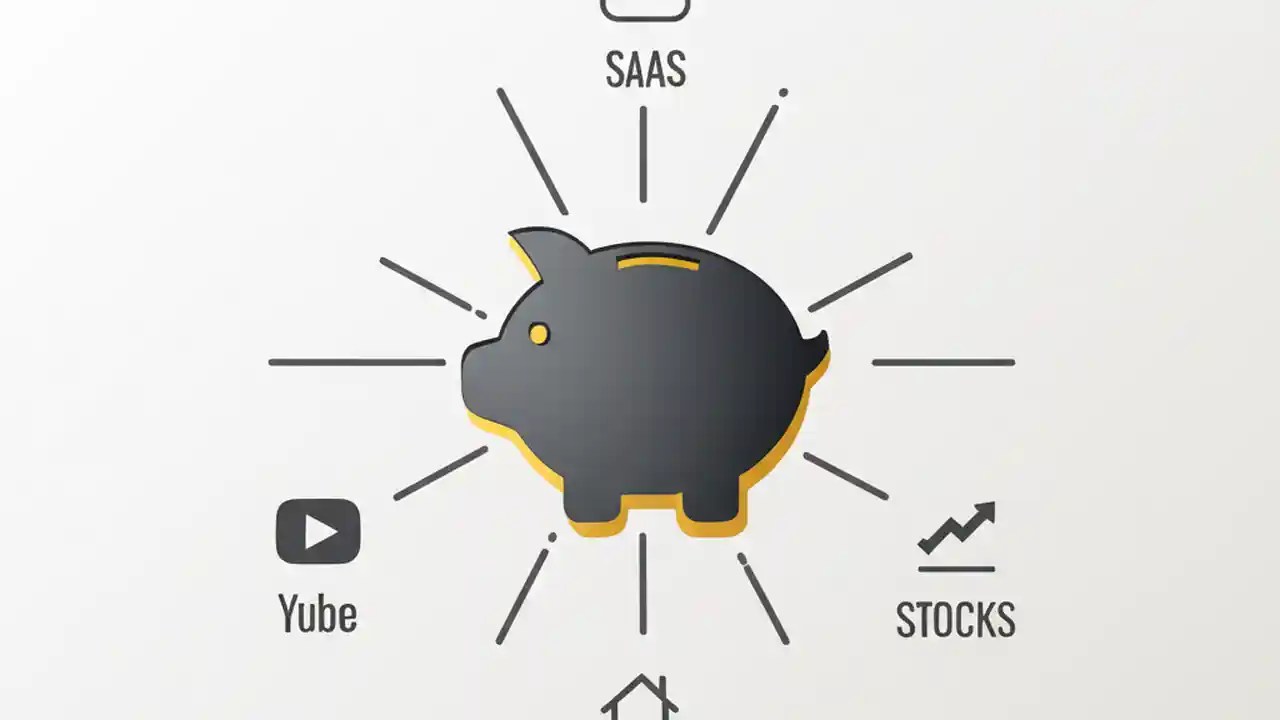 SAAS

Yube

STOCKS