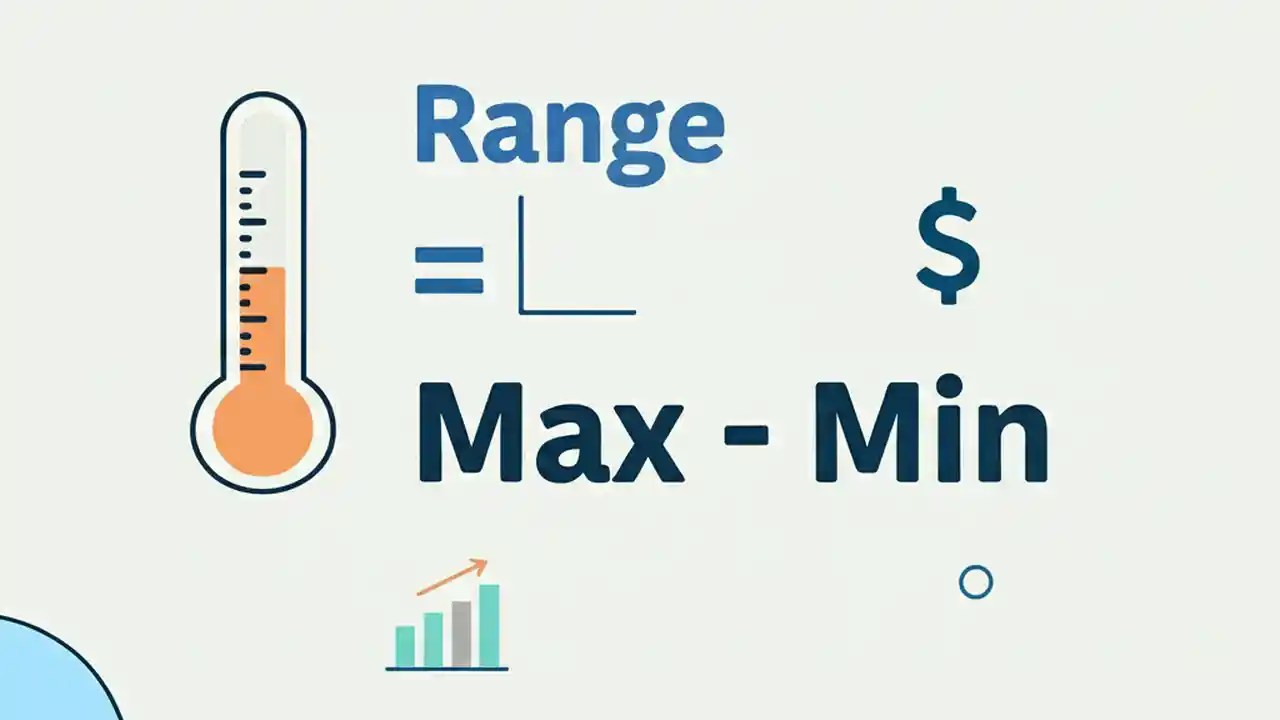 Range

=

$

Max - Min