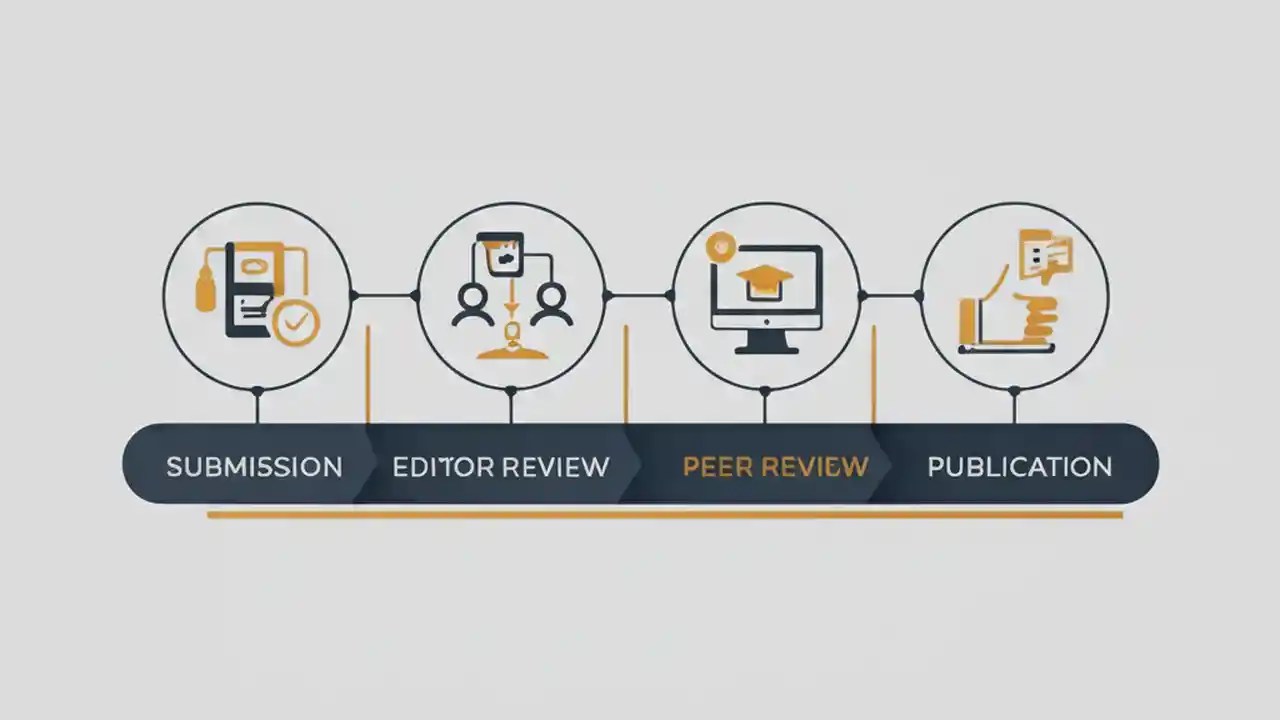 SUBMISSION EDITOR REVIEW PEER REVIEW PUBLICATION