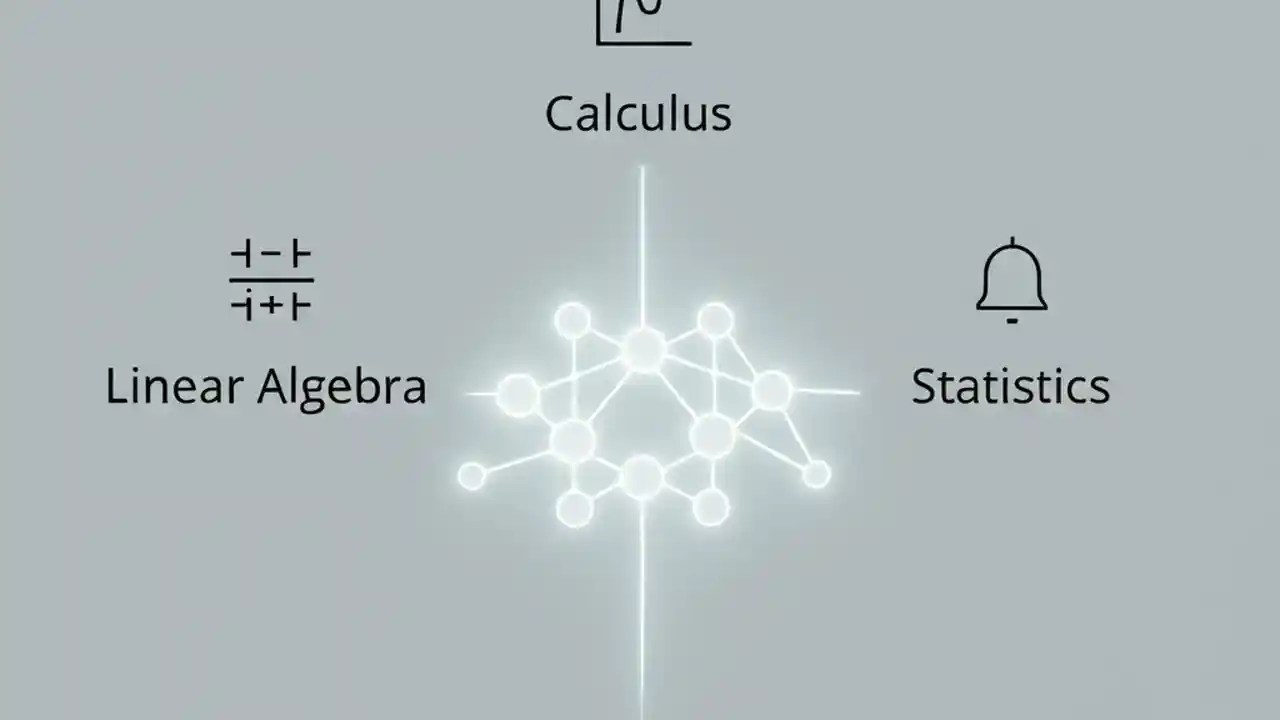 Calculus

Linear Algebra

Statistics