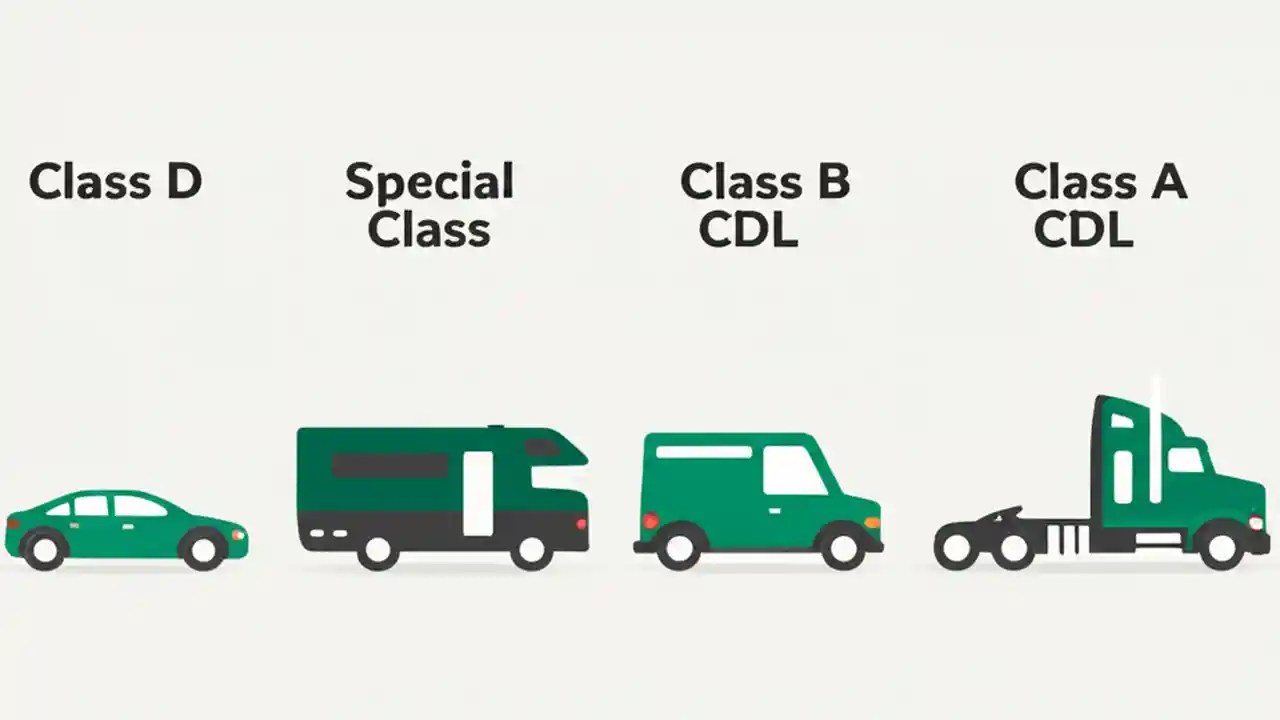 Class D

Special Class

Class B CDL

Class A CDL