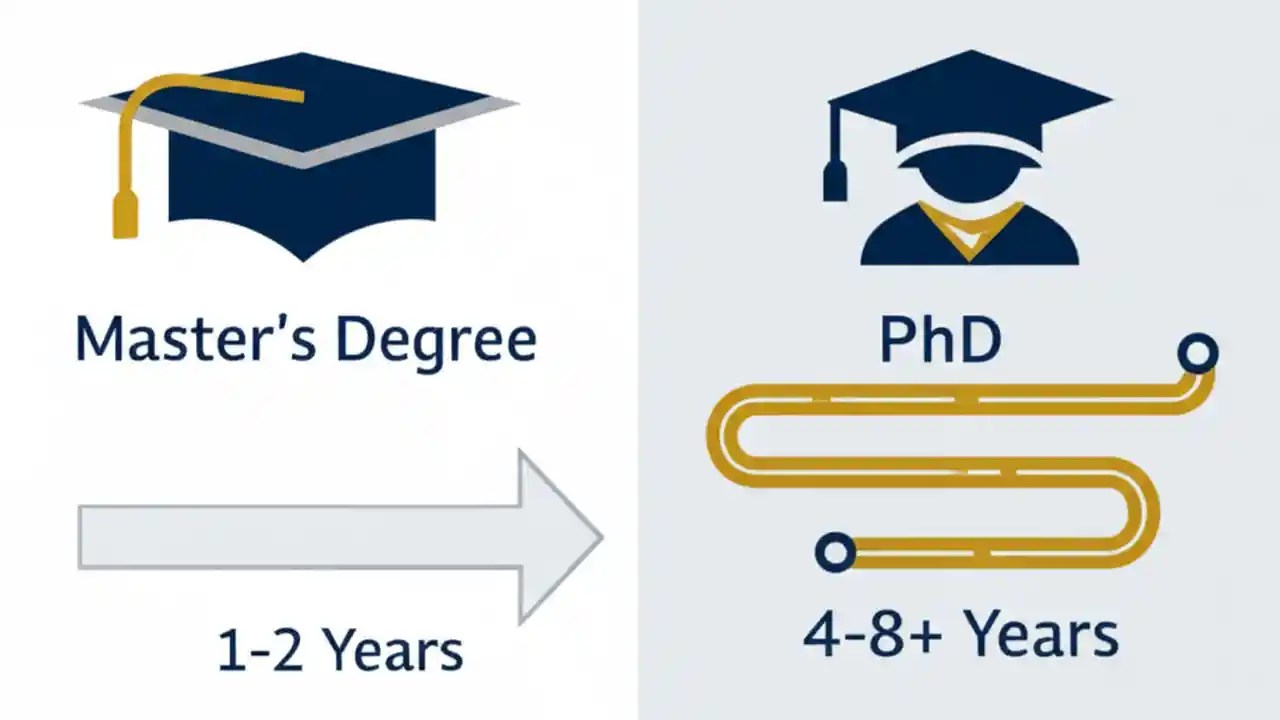 Master's Degree

1-2 Years

PhD

4-8+ Years