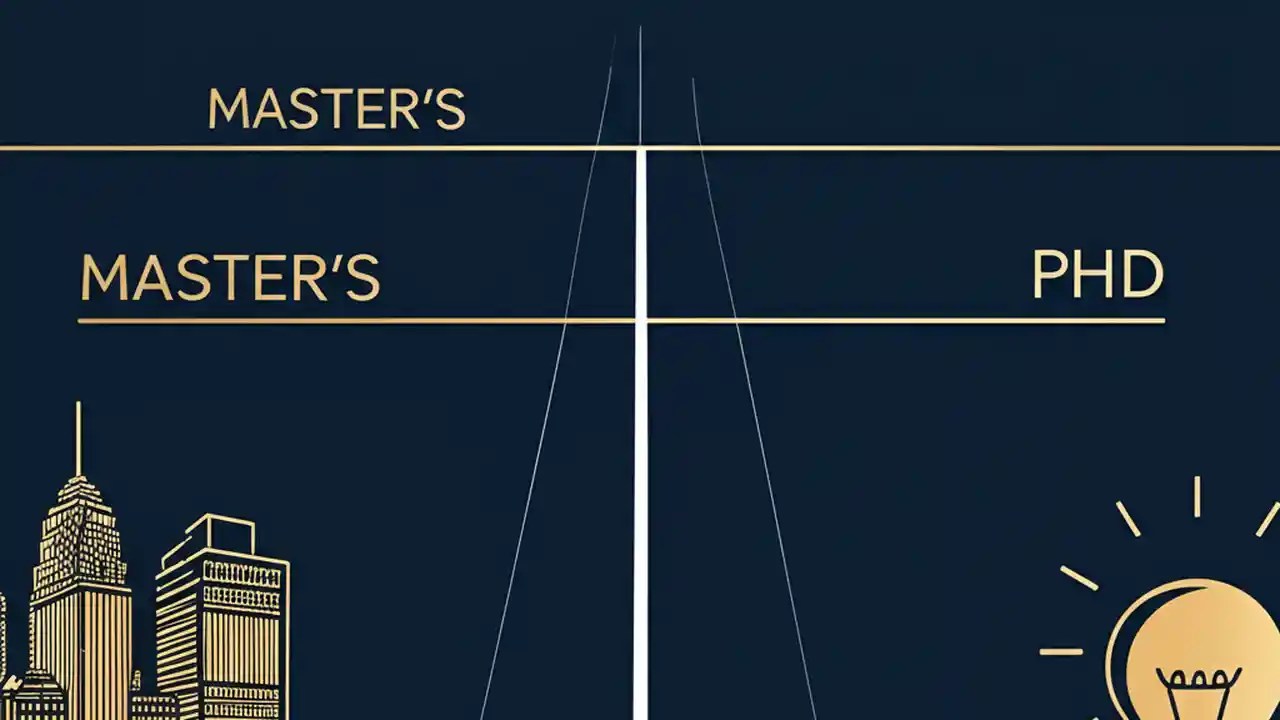 MASTER'S

MASTER'S

PHD