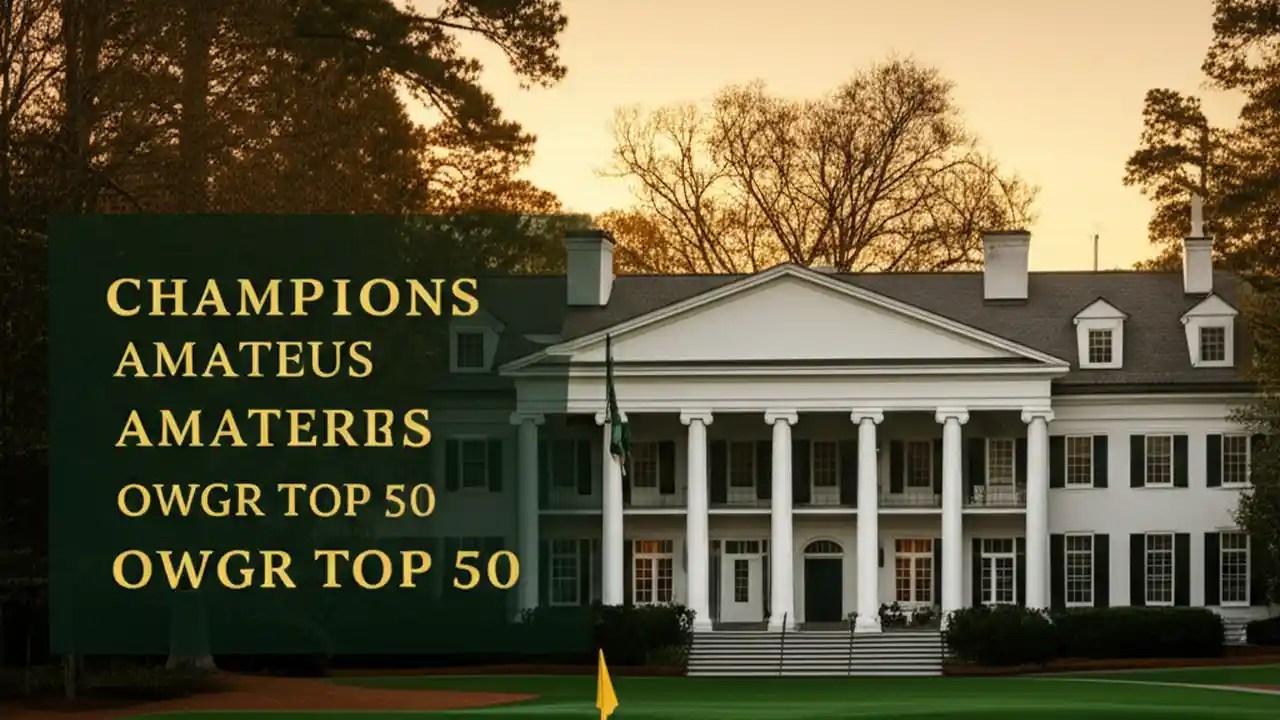 CHAMPIONS
AMATEUS
AMATERBS
OWGR TOP 50
OWGR TOP 50