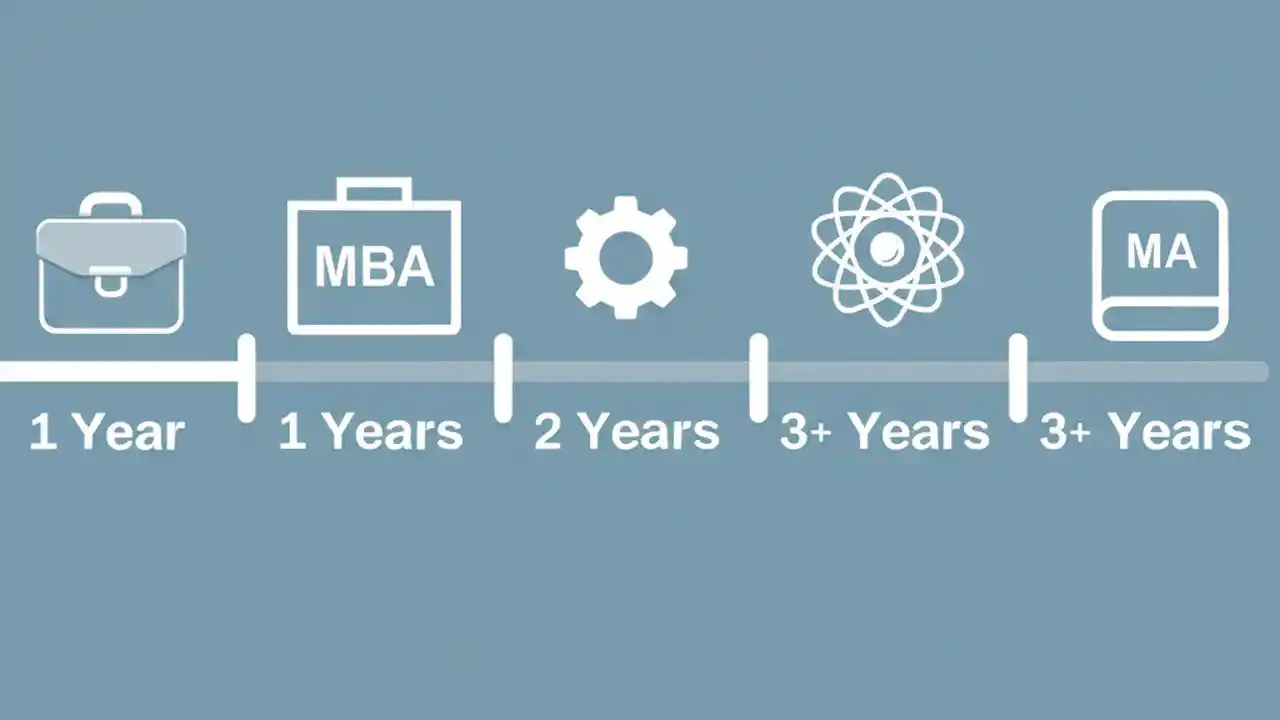 MBA

MA

1 Year

1 Years

2 Years

3+ Years

3+ Years