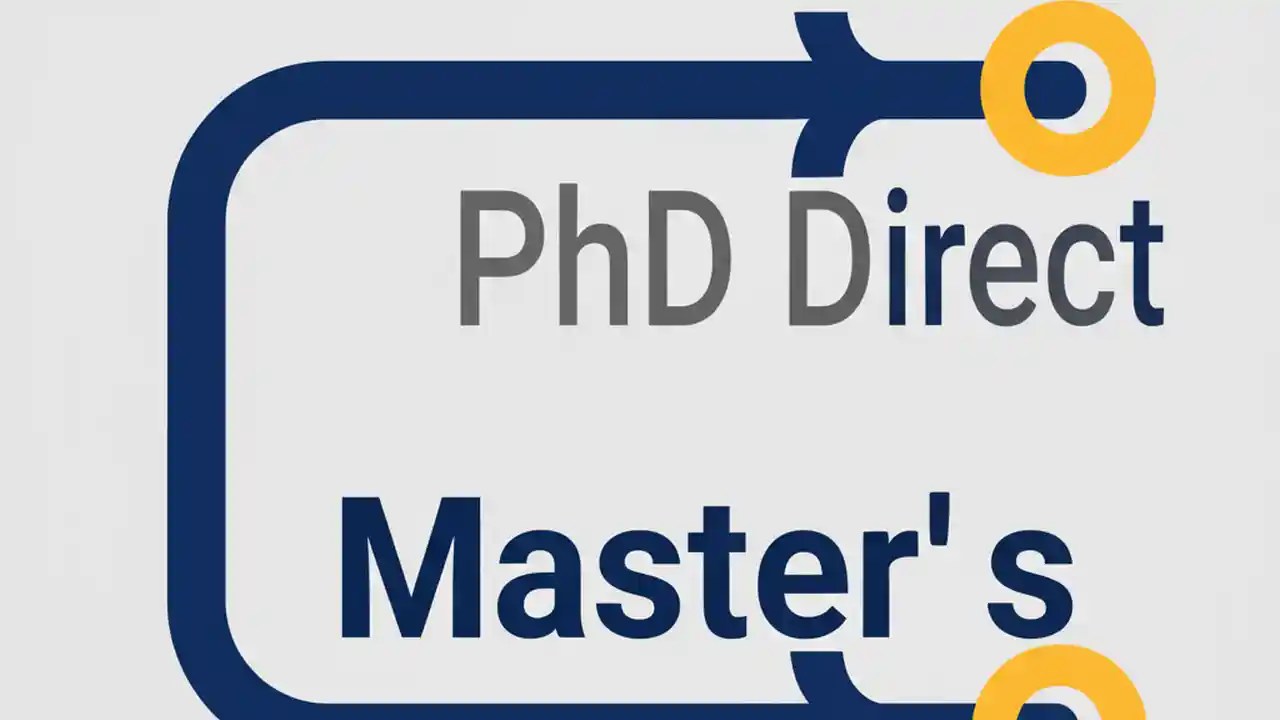 PhD Direct

Master's