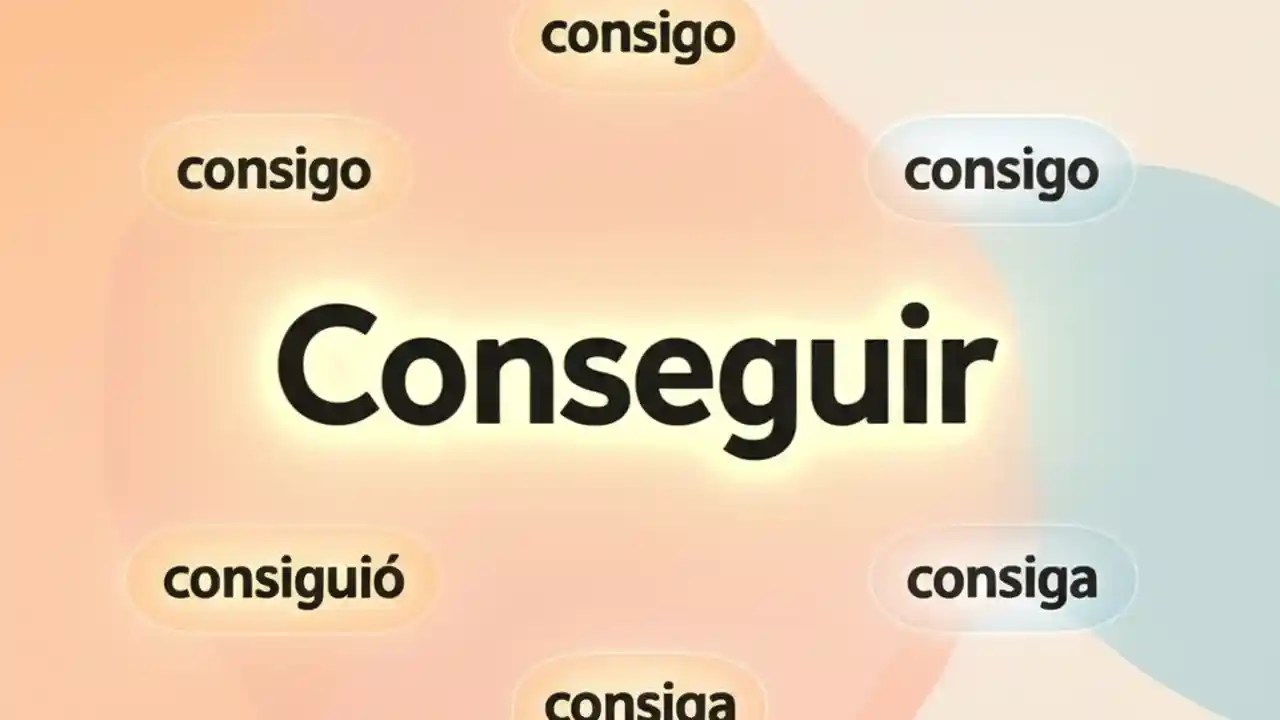 consigo

consigo

consigo

Conseguir

consiguió

consiga

consiga