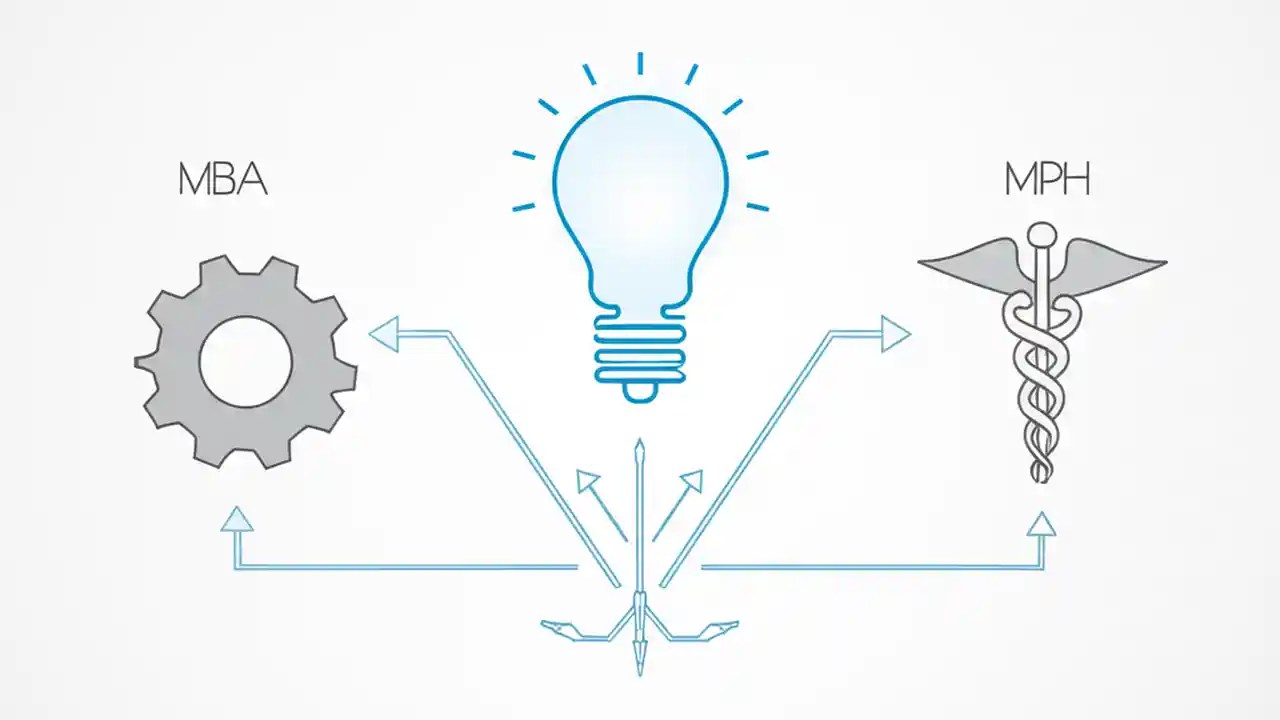 MBA

MPH