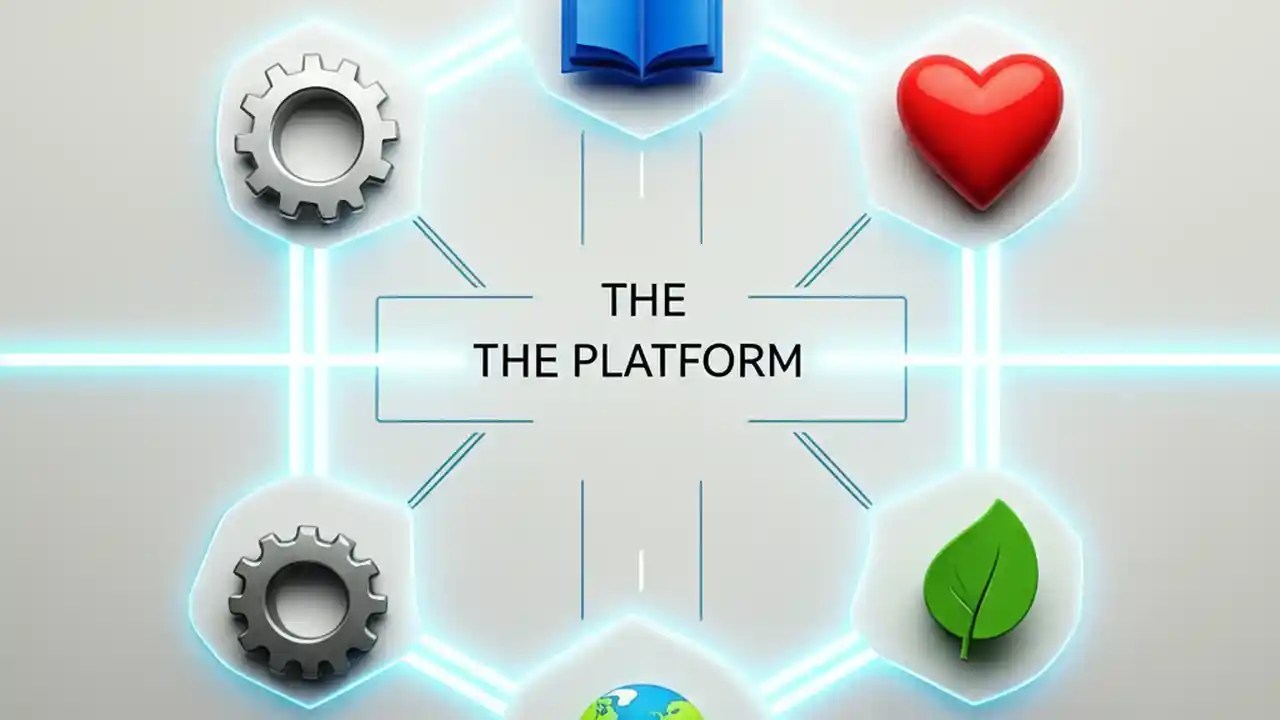 THE
THE PLATFORM