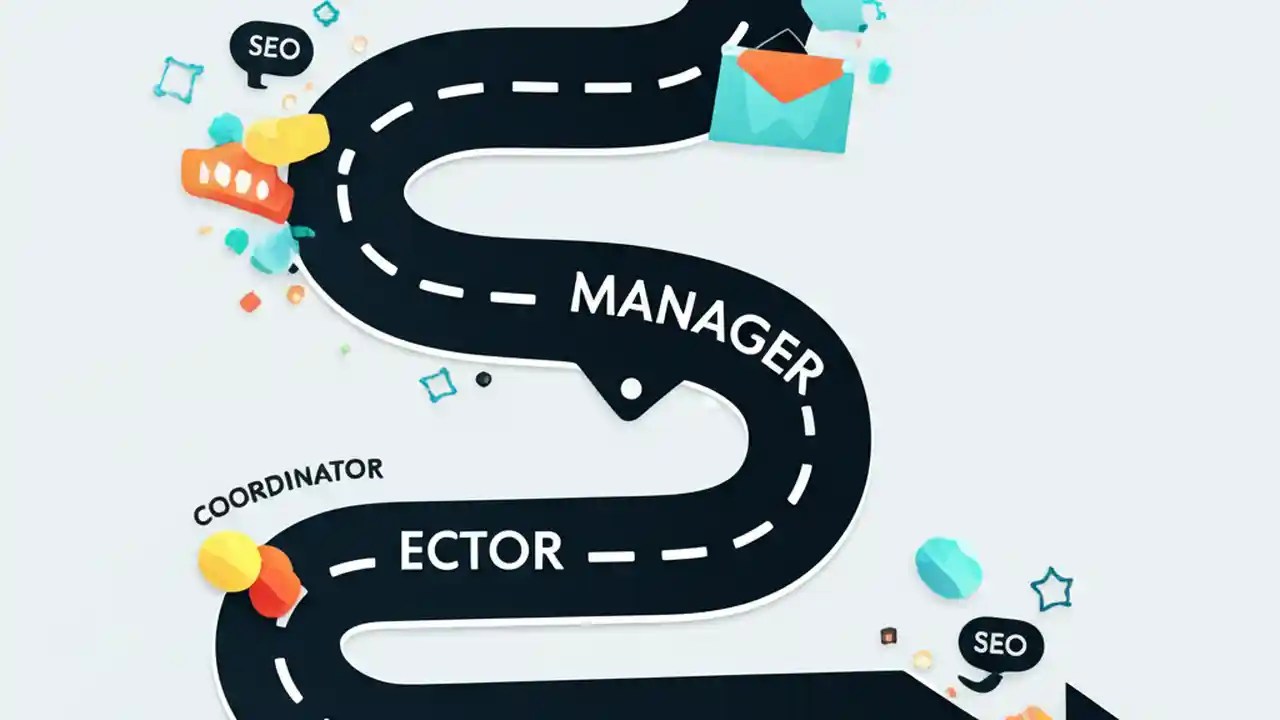 SEO

MANAGER

COORDINATOR

ECTOR

SEO