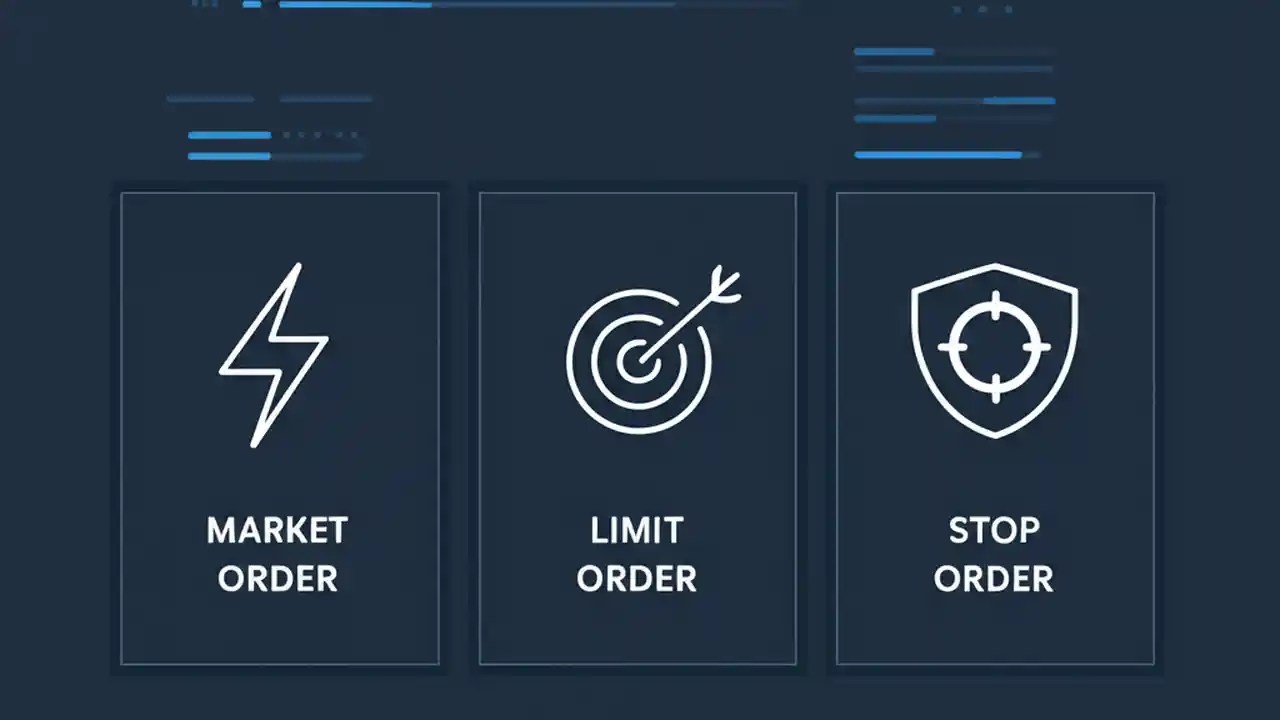 MARKET ORDER

LIMIT ORDER

STOP ORDER