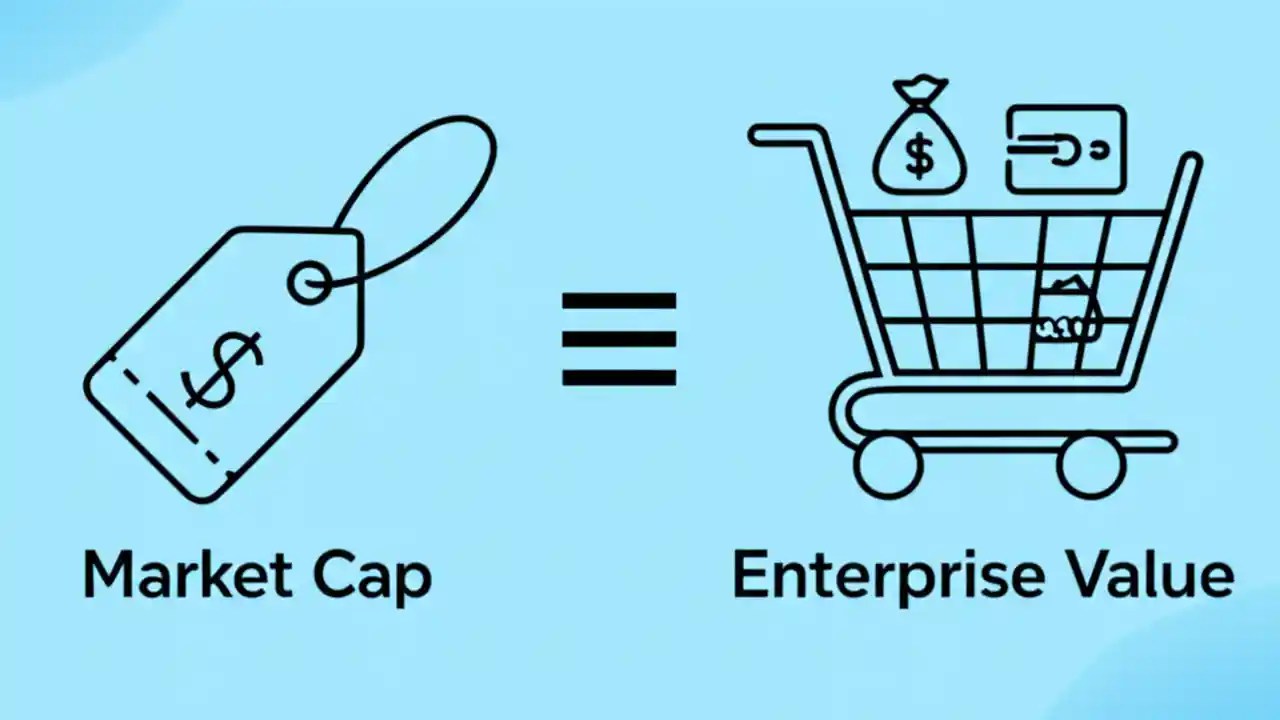 $

$

Market Cap

Enterprise Value