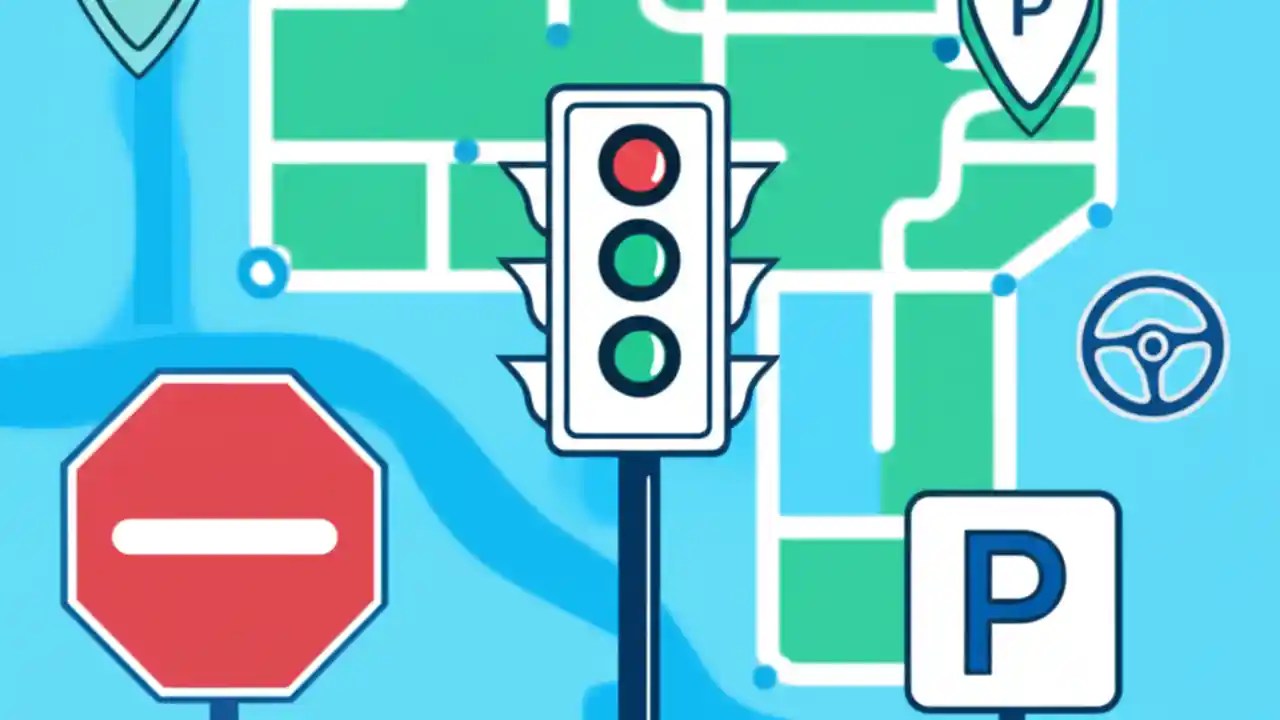 P

P