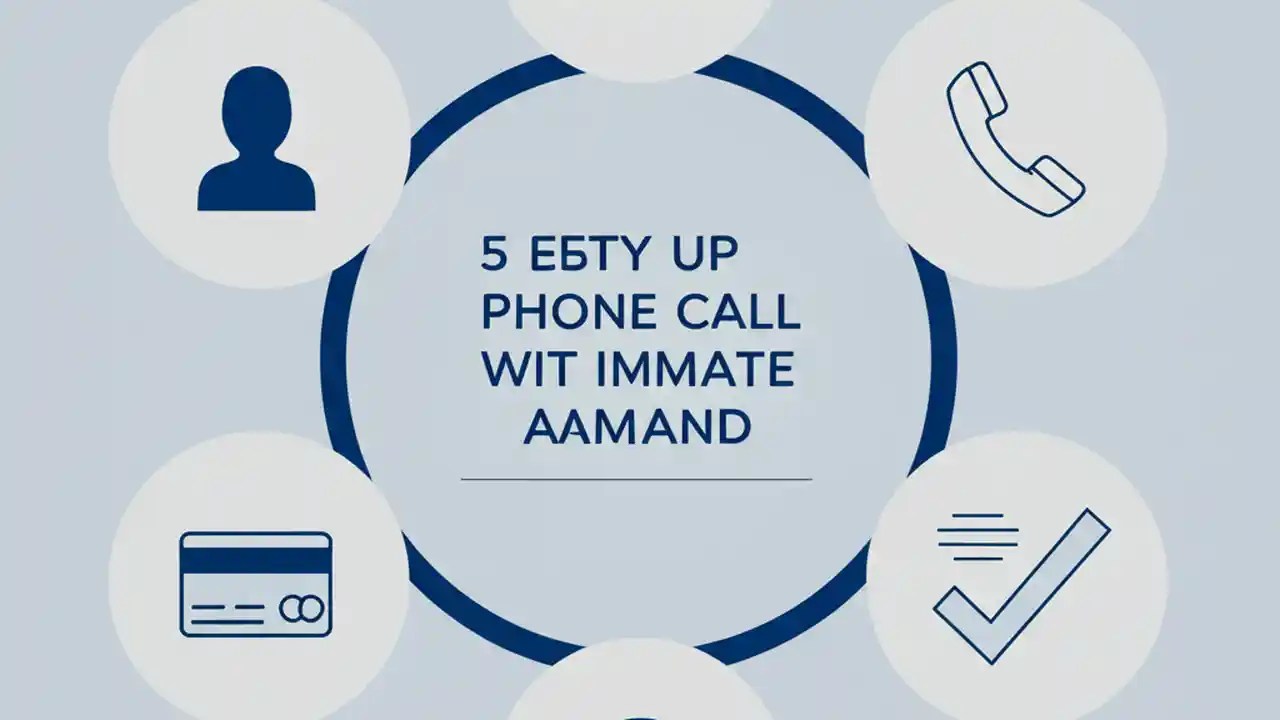 5 EБTY UP
PHONE CALL
WIT IMMATE
AAMAND