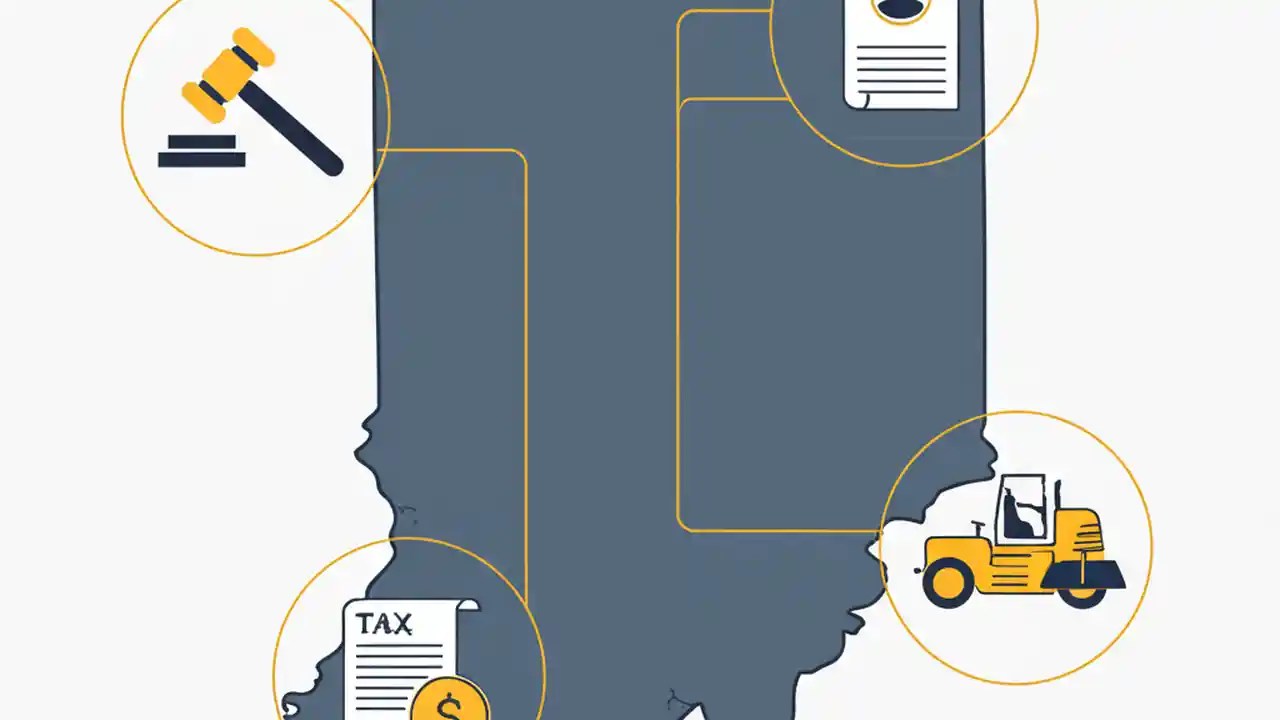 TAX

$