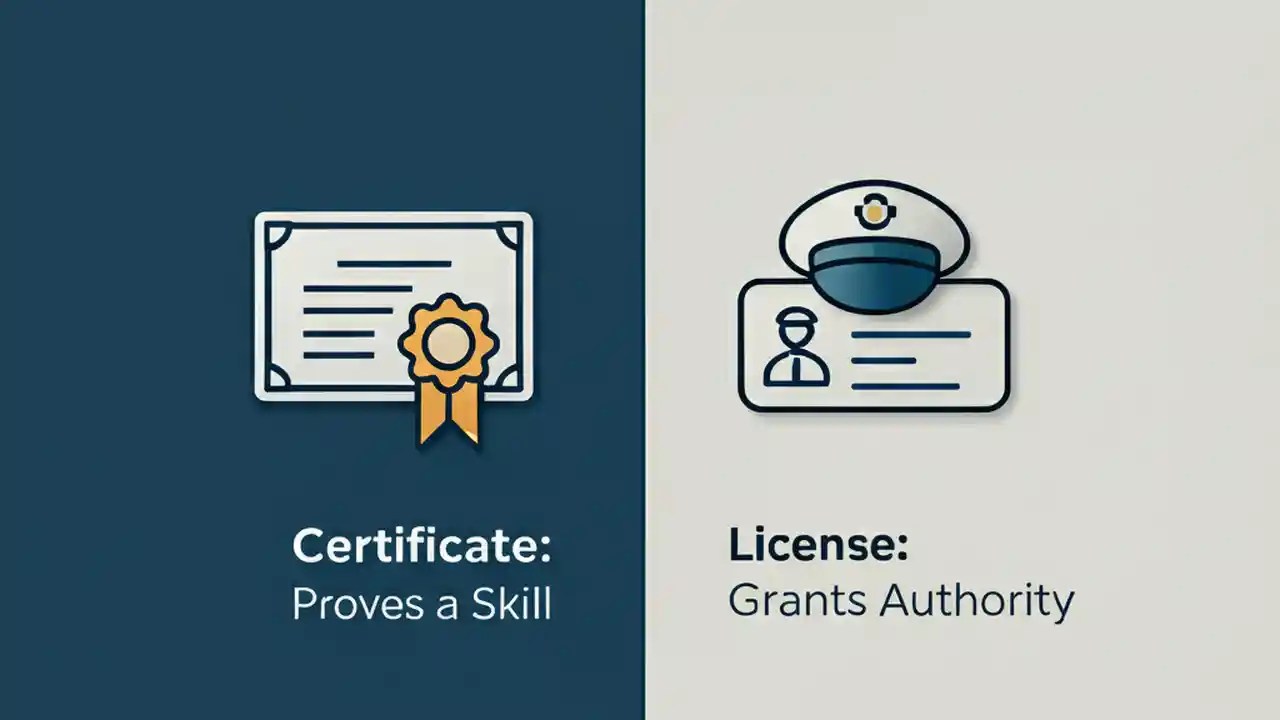 Certificate:
Proves a Skill

License:
Grants Authority