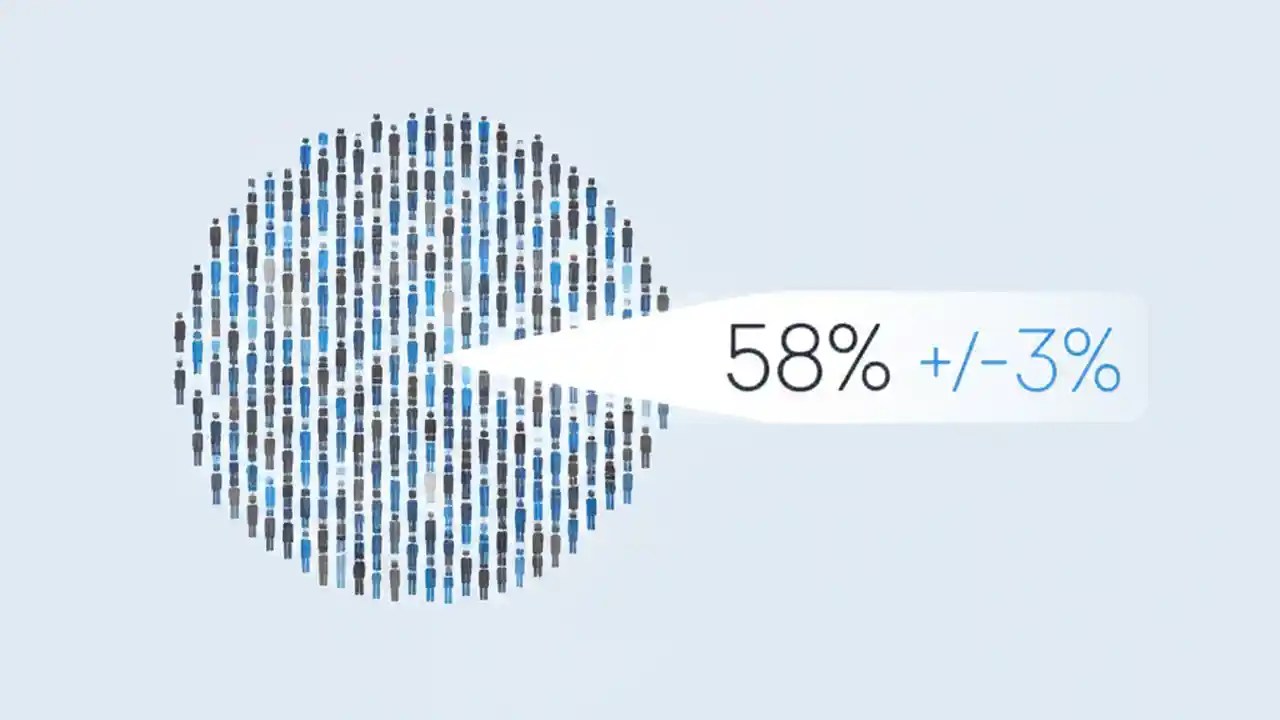 58% +/-3%