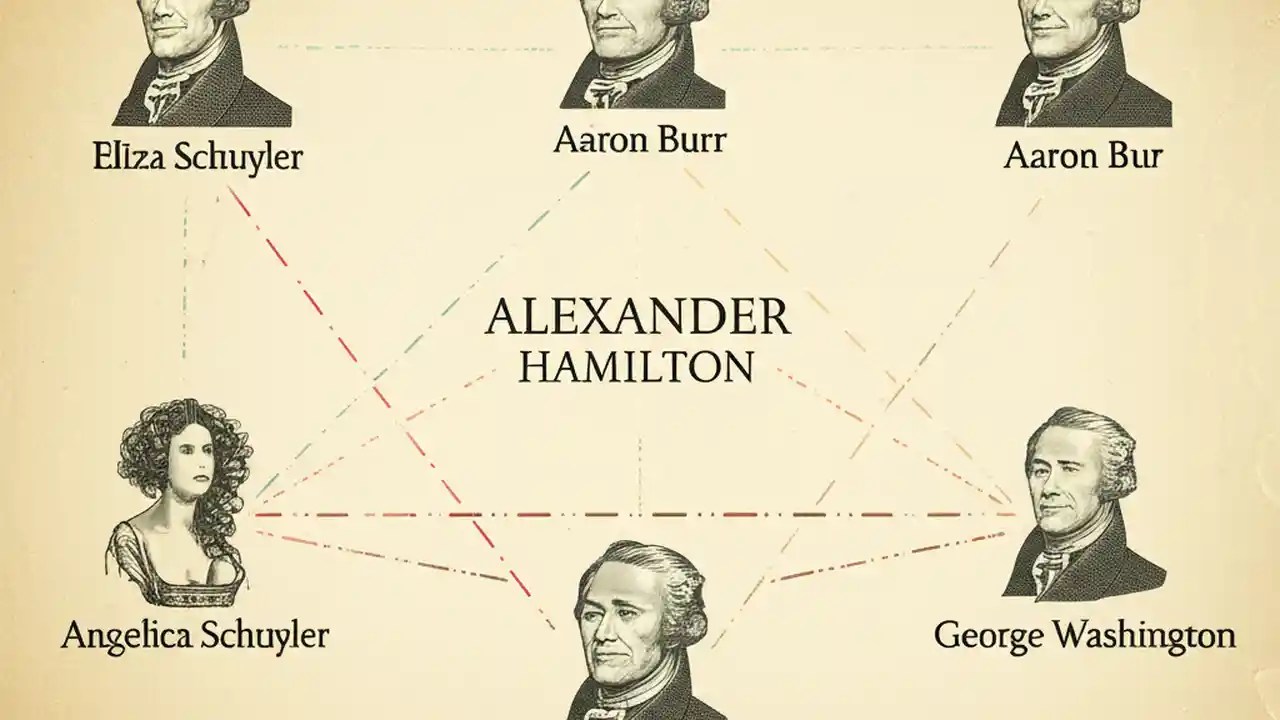 Eliza Schuyler

Aaron Burr

Aaron Bur

ALEXANDER HAMILTON

Angelica Schuyler

George Washington