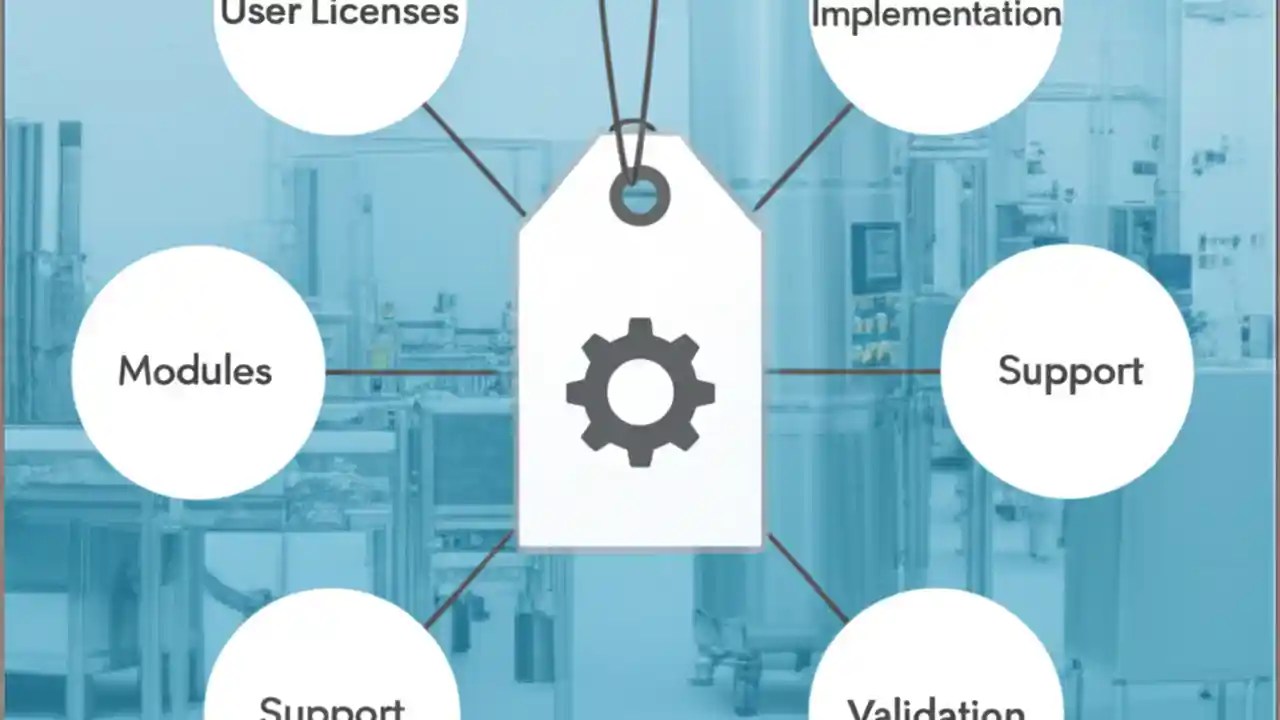 User Licenses

Implementation

Modules

Support

Support

Validation