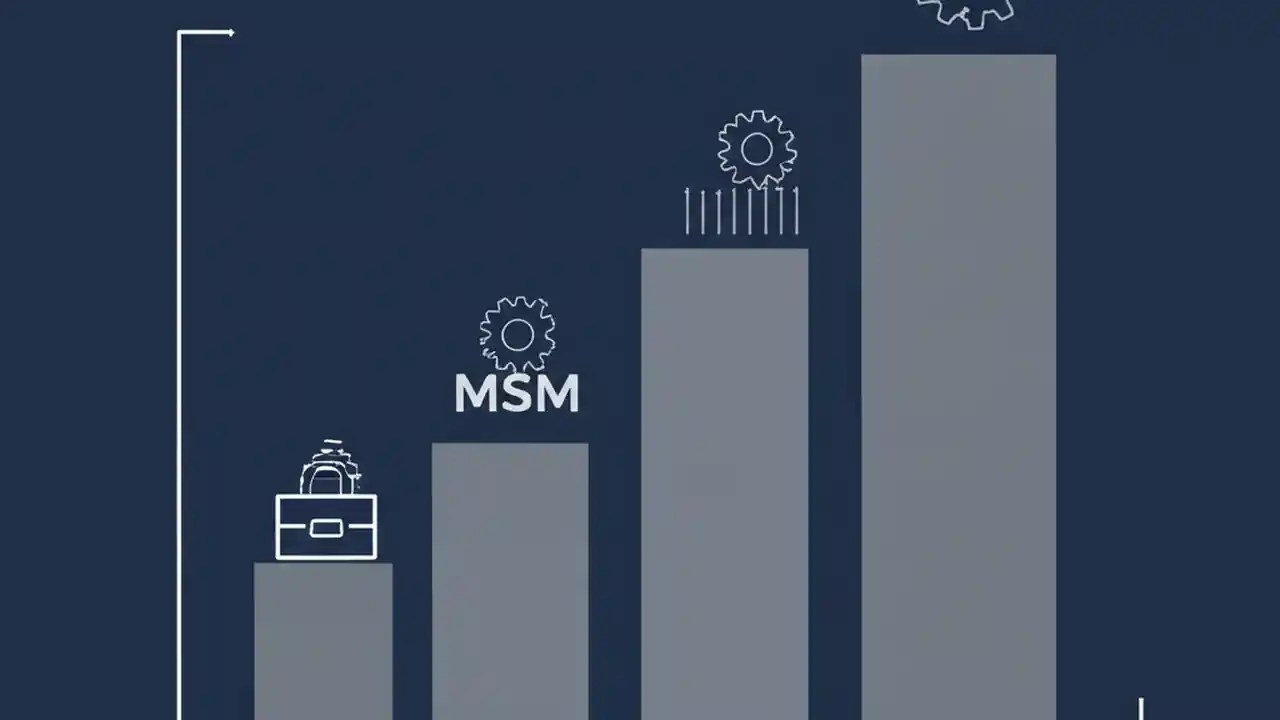 MSM