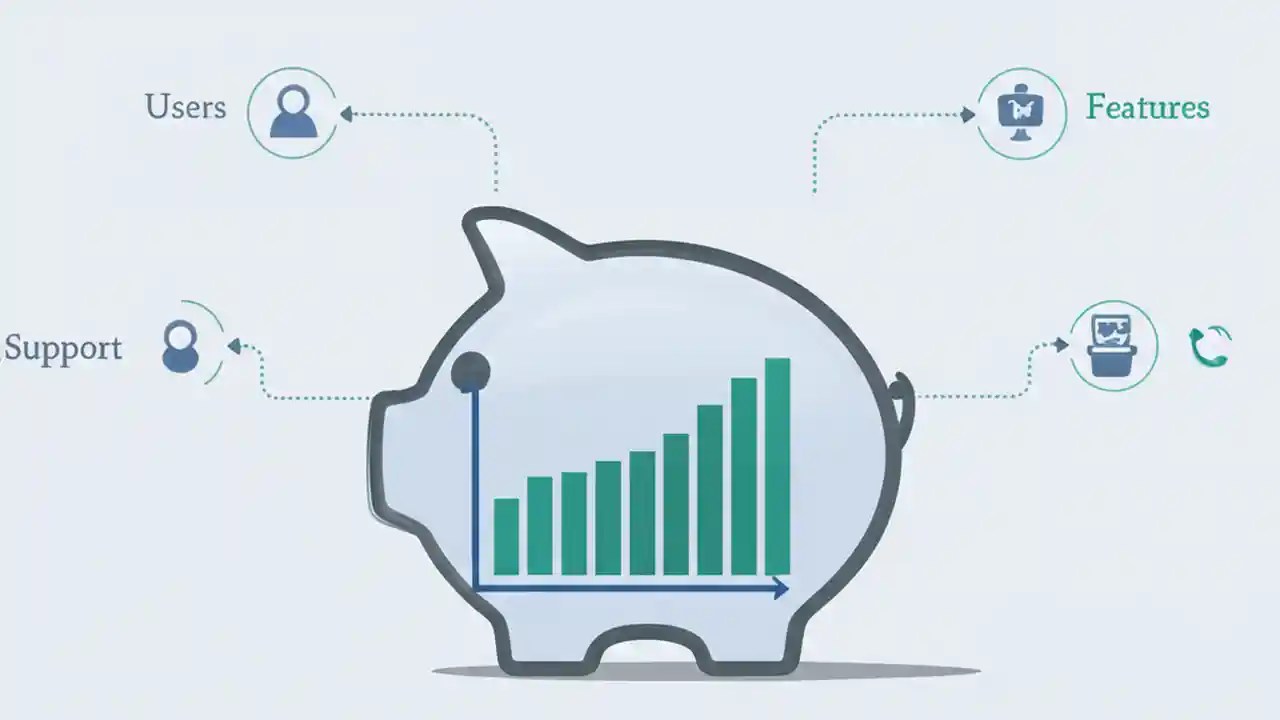 Users

Features

Support