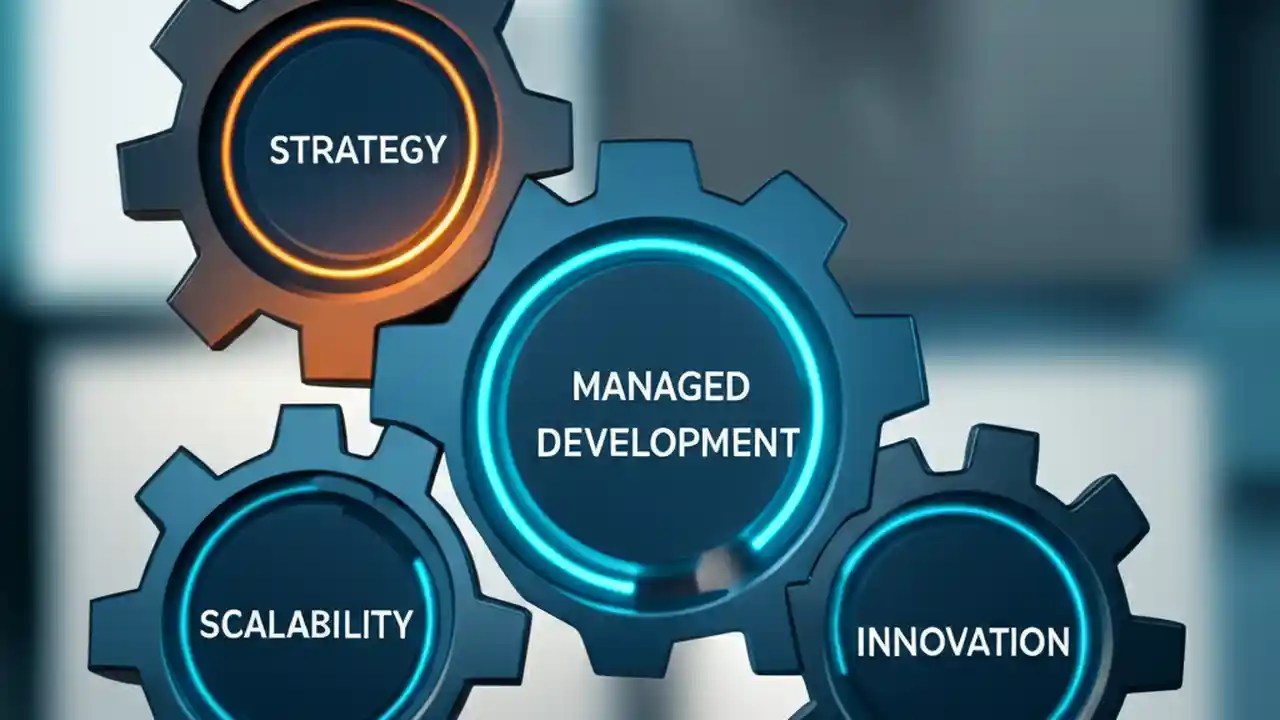 STRATEGY

MANAGED DEVELOPMENT

SCALABILITY

INNOVATION