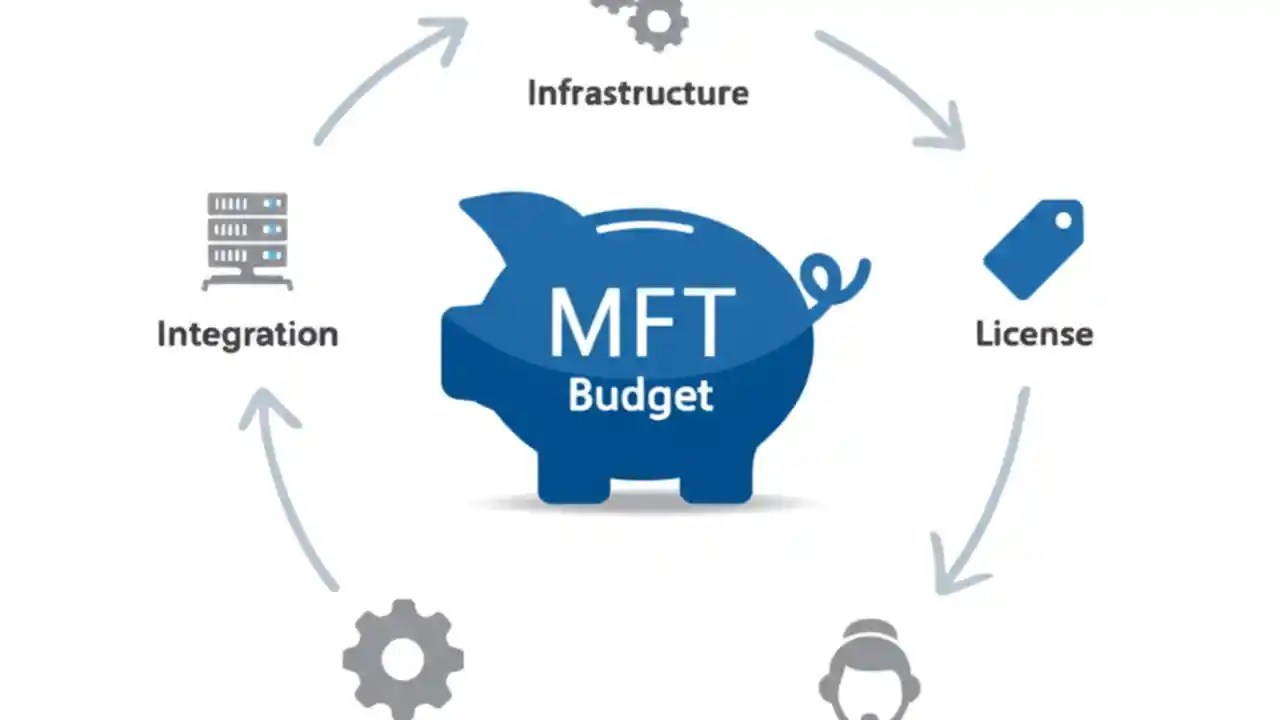 Infrastructure

Integration

MFT
Budget

License