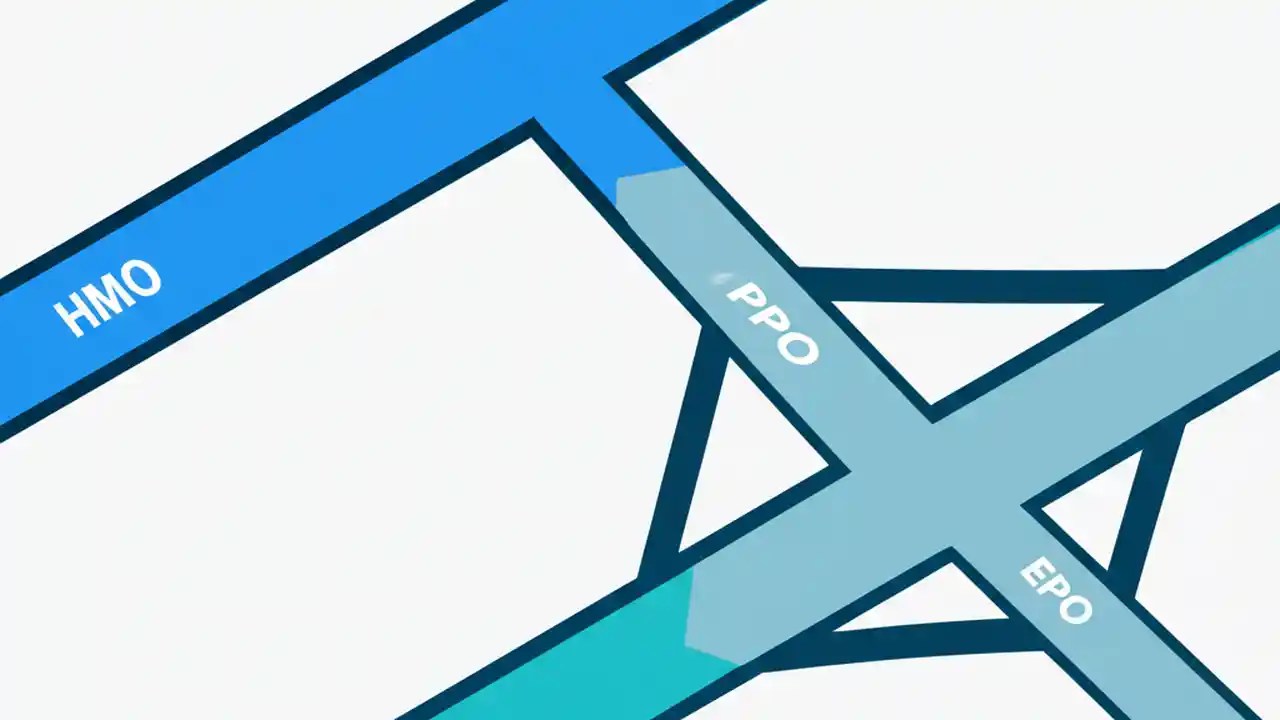 HMO

PPO

EPO