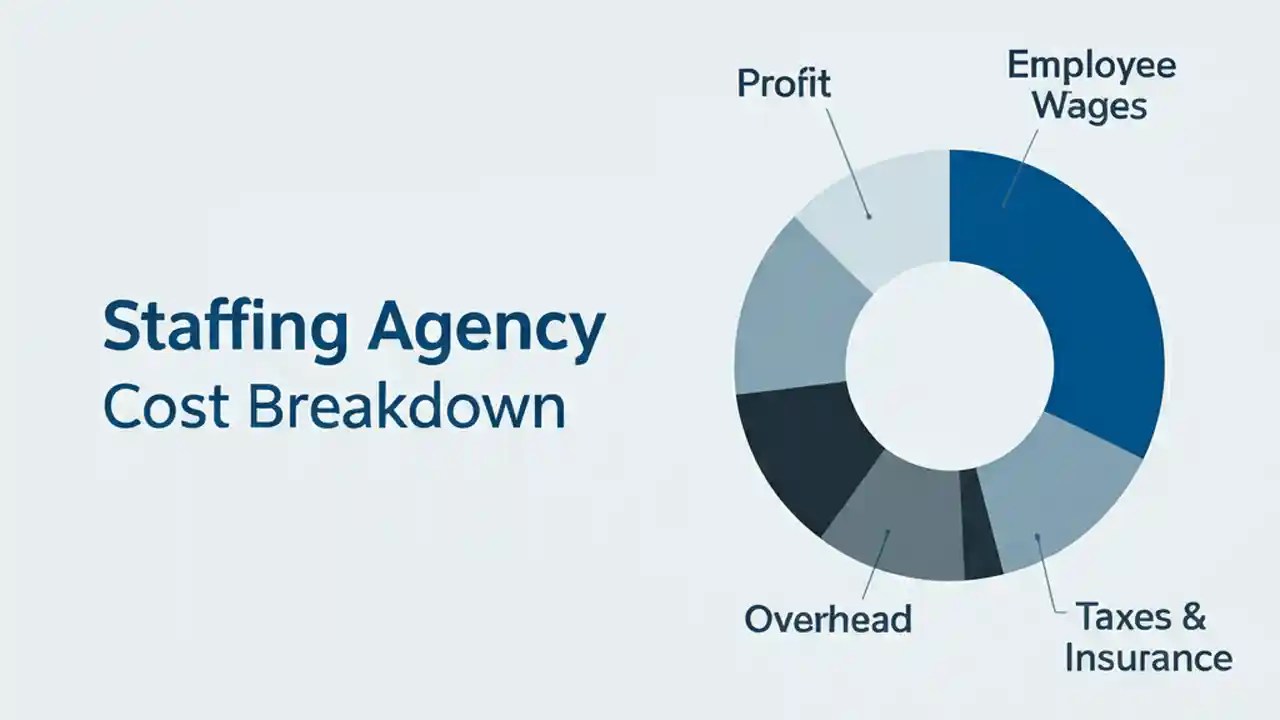 Staffing Agency
Cost Breakdown

Profit

Employee Wages

Overhead

Taxes & Insurance