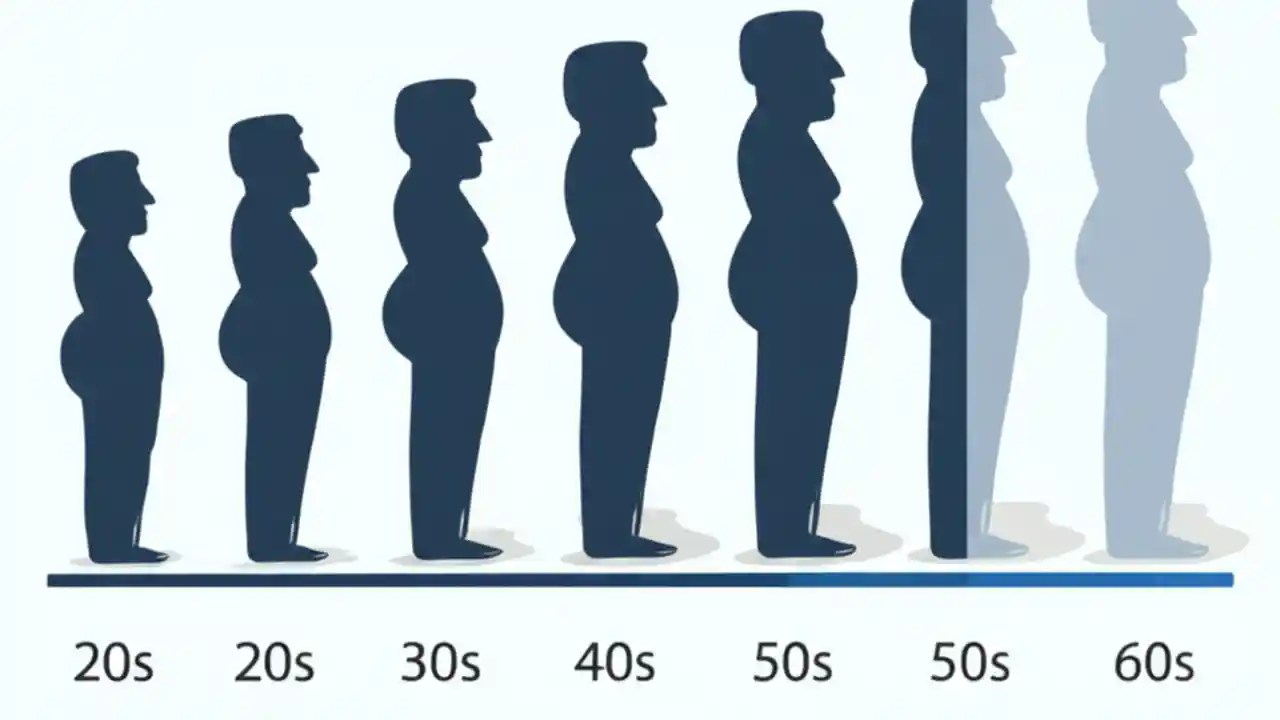 20s 20s 30s 40s 50s 50s 60s