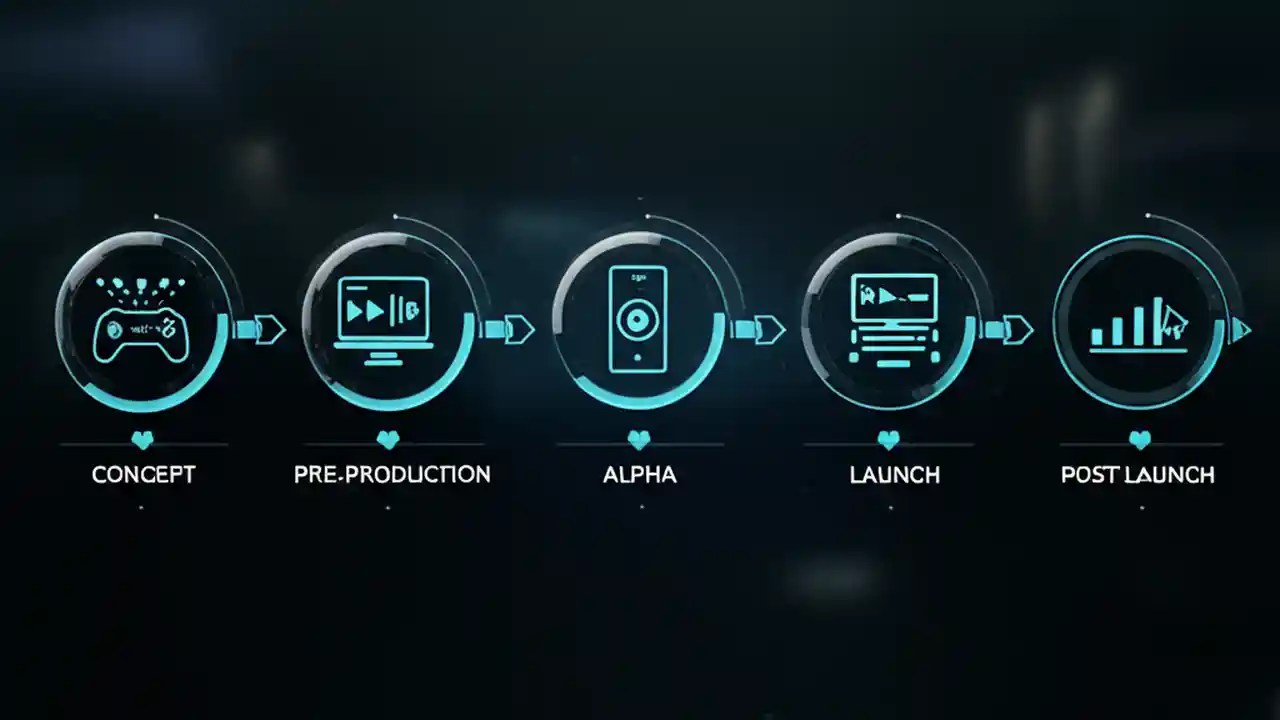 CONCEPT

PRE-PRODUCTION

ALPHA

LAUNCH

POST LAUNCH